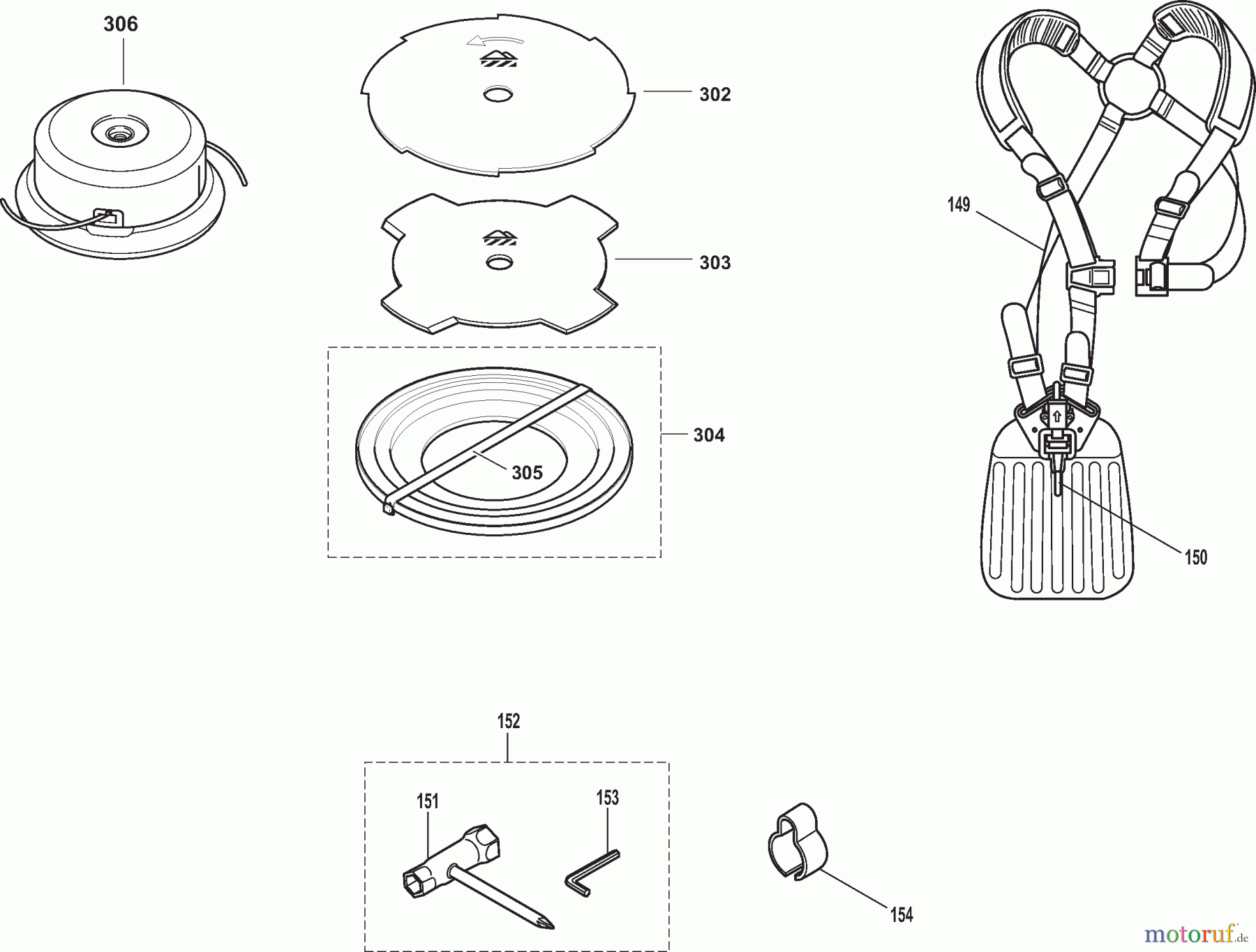 306

302

303

304

305

149

150

152

151

153

154

motoruf.de