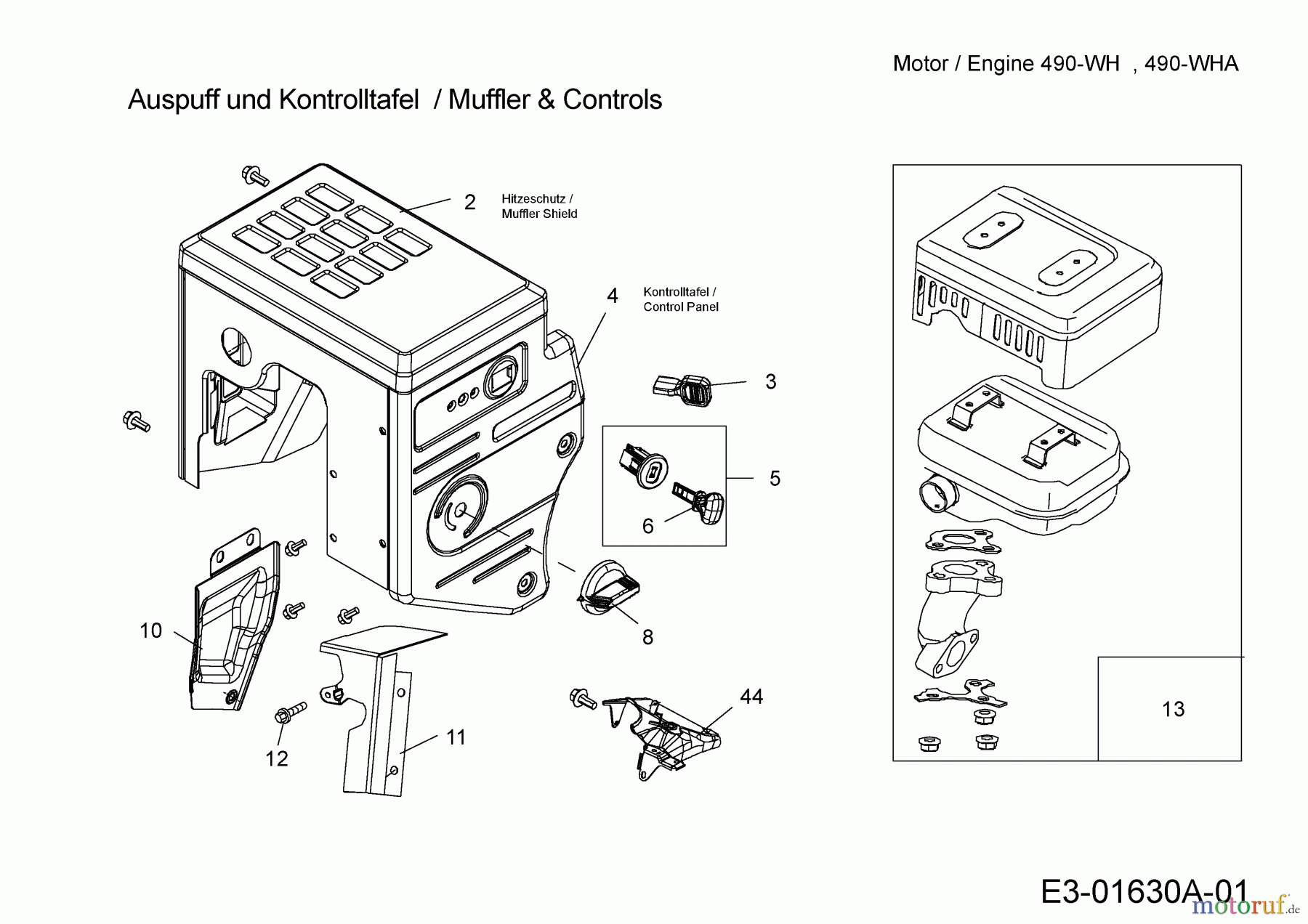 Motor / Engine 490-WH , 490-WHA

Auspuff und Kontrolltafel / Muffler & Controls

2 Hitzeschutz / Muffler Shield

4 Kontrolltafel / Control Panel

3

5

6

8

10

12

11

44

13

E3-01630A-01

motoruf.de