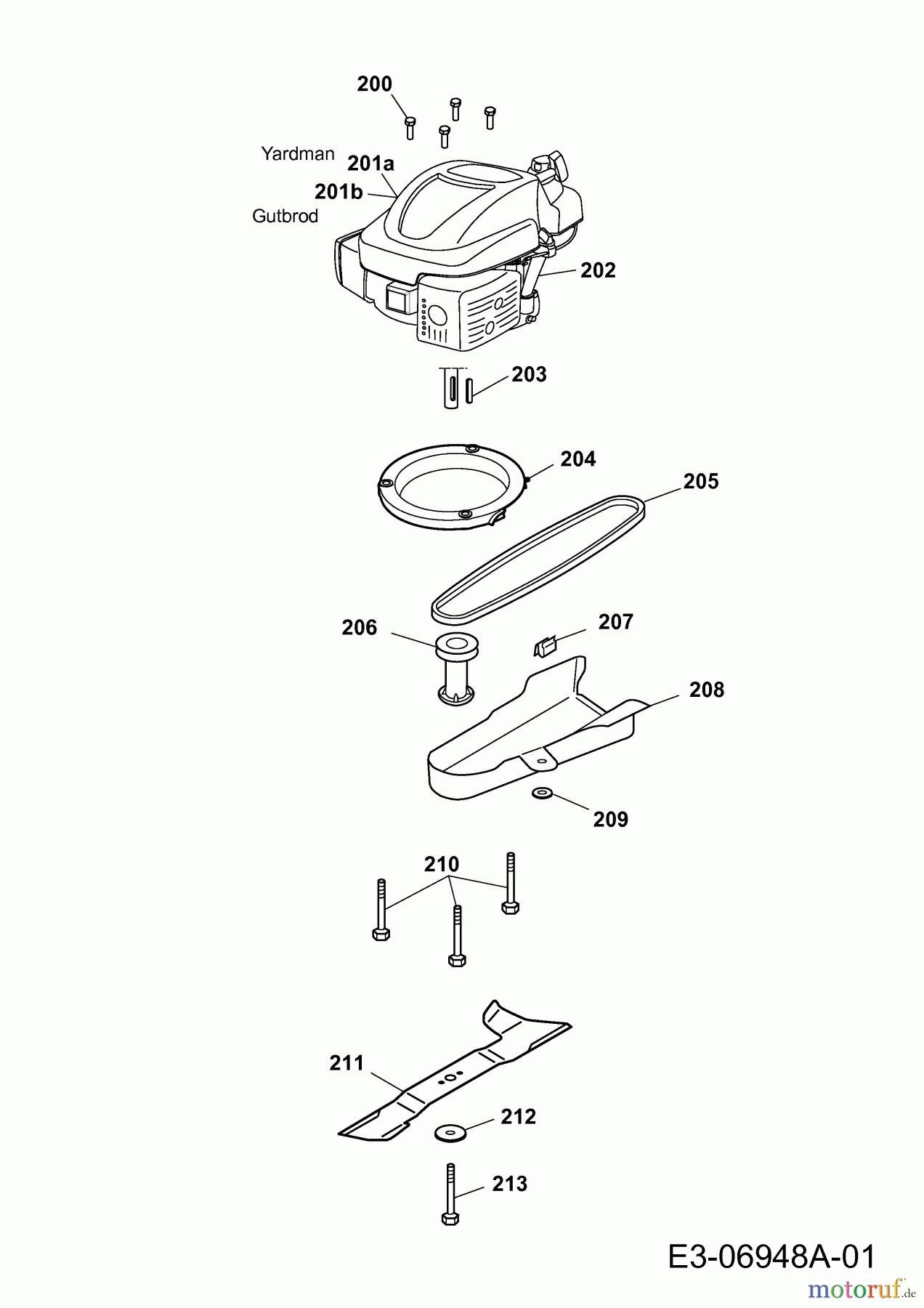 200

Yardman
201a
201b
Gutbrod

202

203

204

205

206

207

208

209

210

211

212

213

E3-06948A-01

motoruf.de