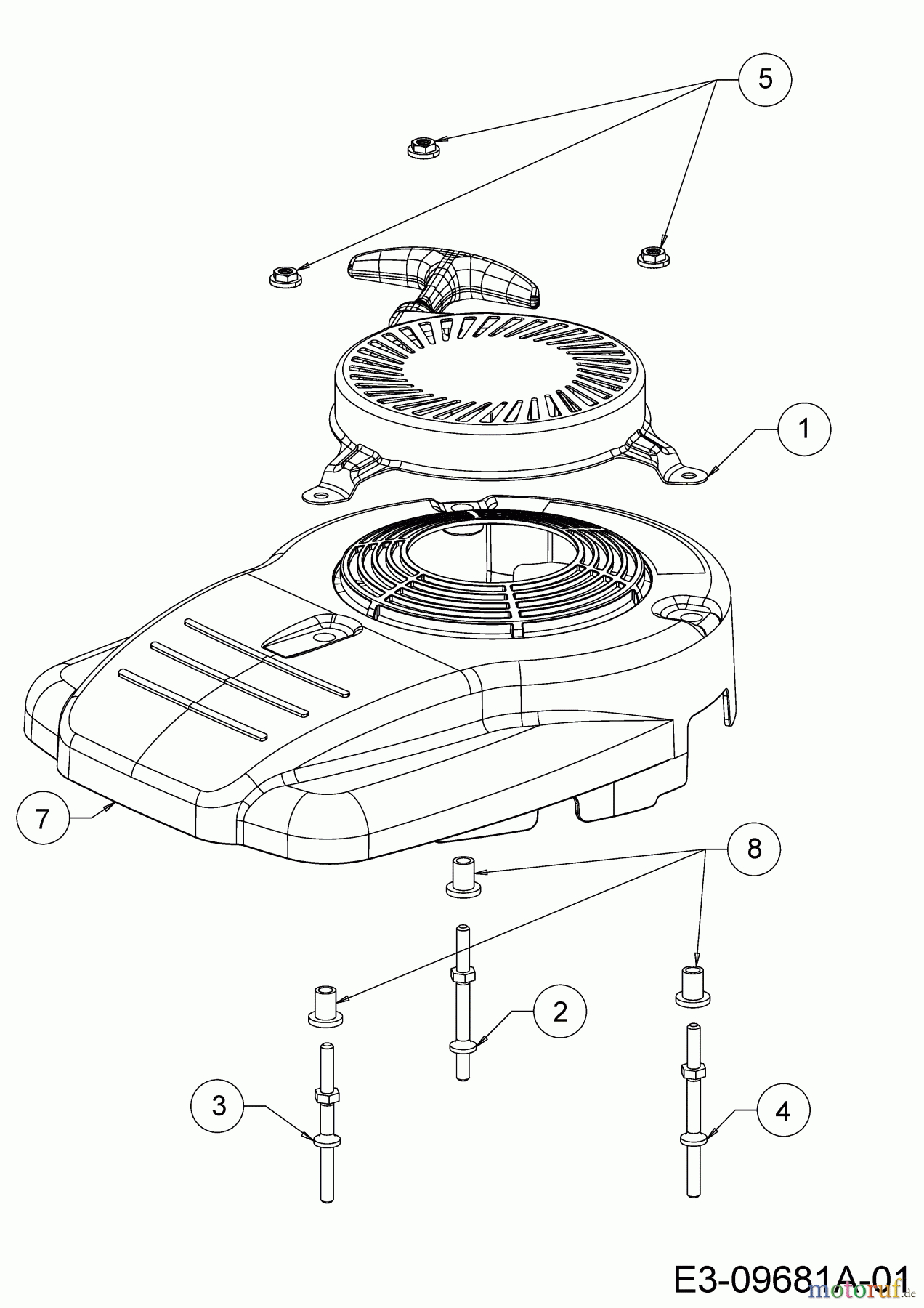 5

1

7

8

2

3

4

E3-09681A-01

motoruf.de