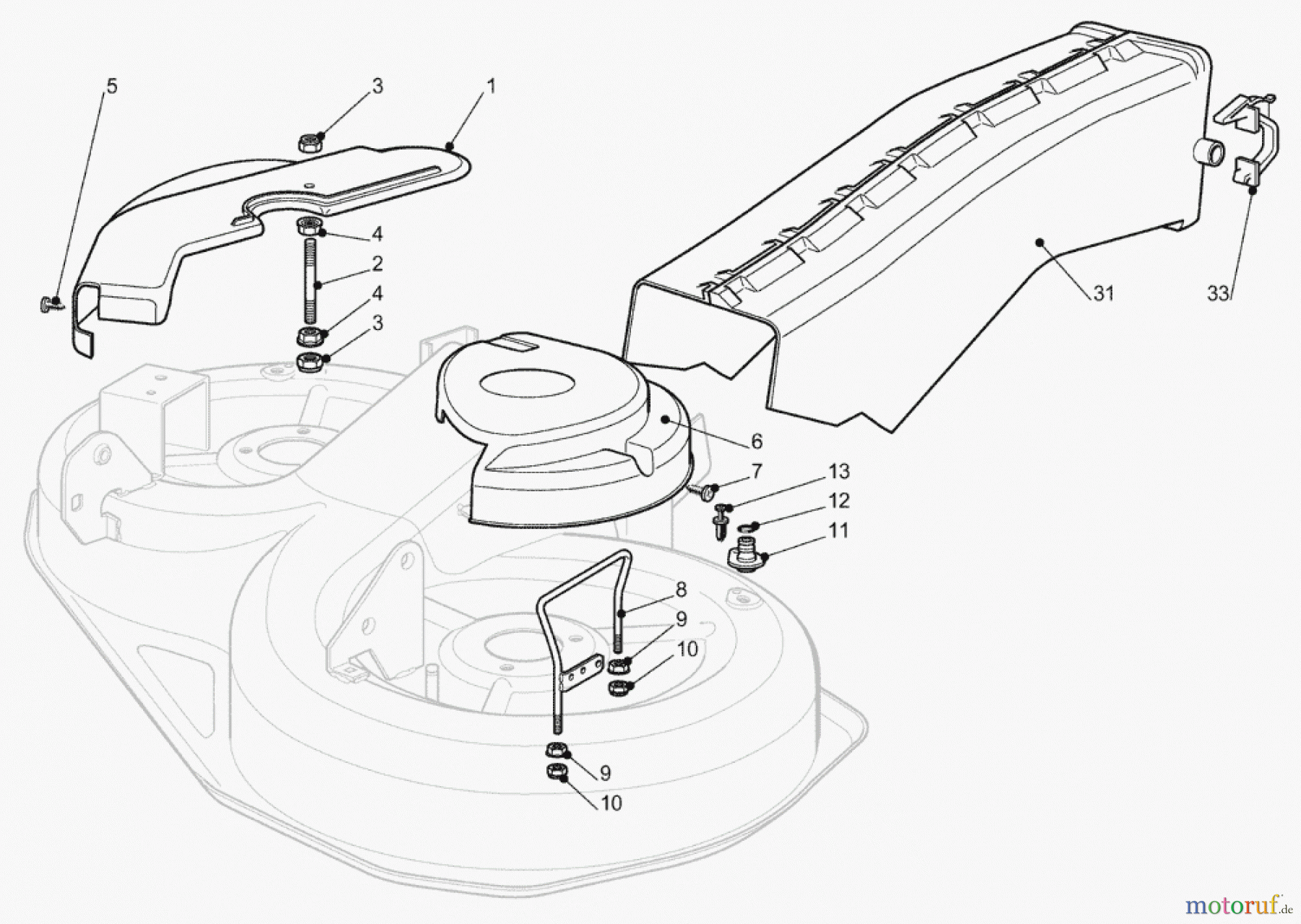 5
3
1
4
2
4
3
31
33
6
7
13
12
11
8
9
10
9
10
motoruf.de