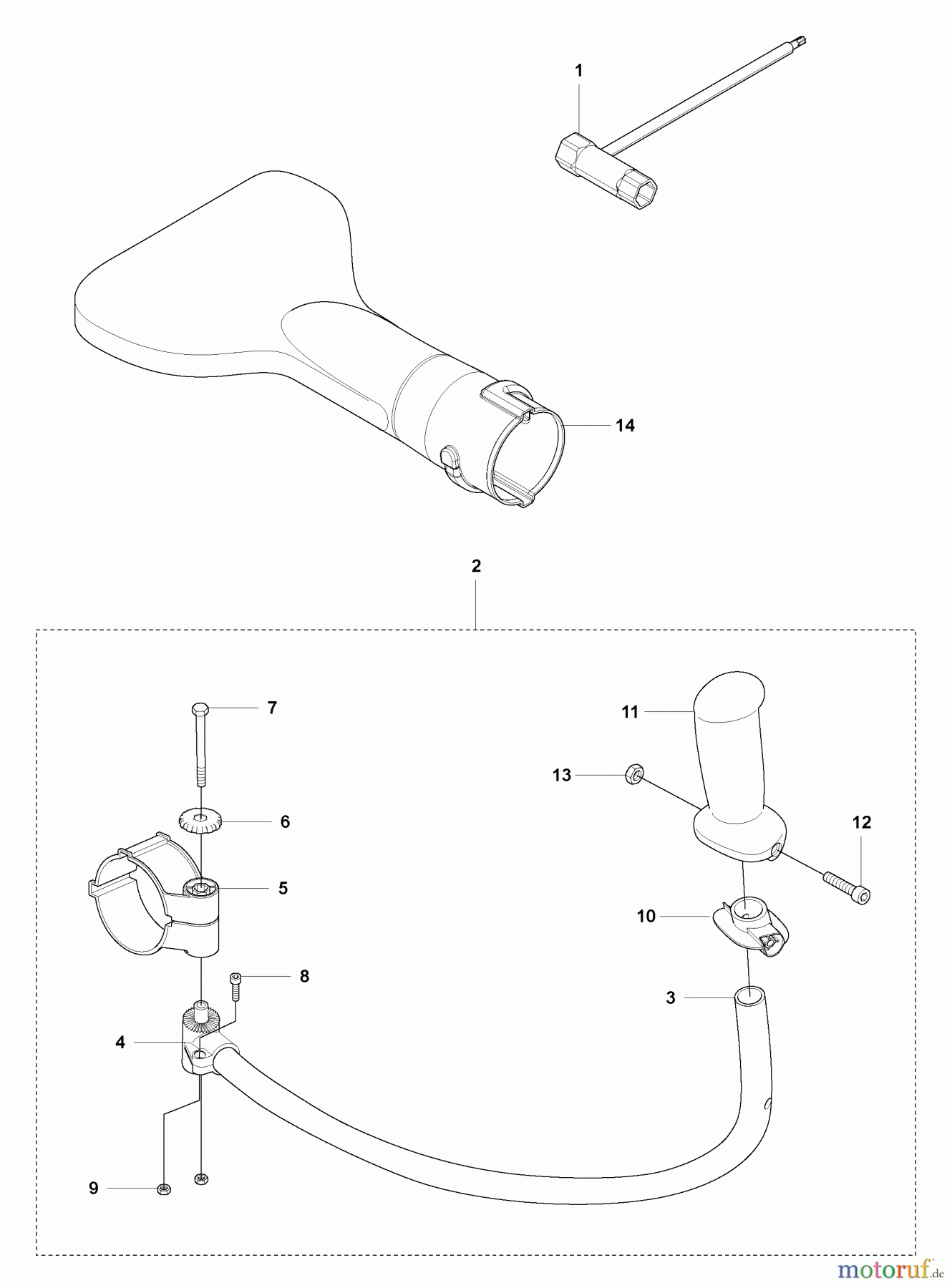 1

14

2

7

11

13

6

12

5

10

8

3

4

9

motoruf.de