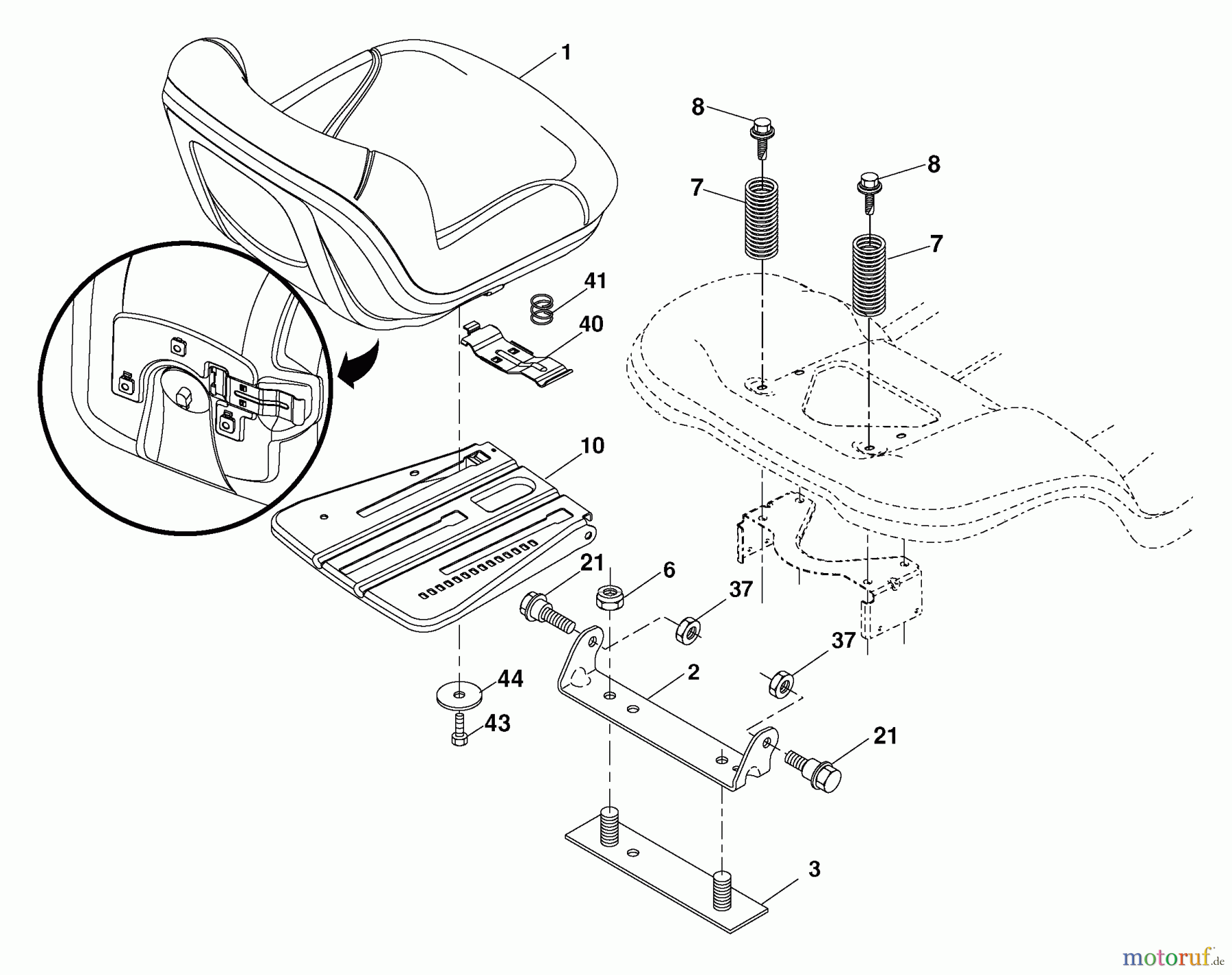 1
8
8
7
7
41
40
10
21
6
37
37
2
44
43
21
3
motoruf.de