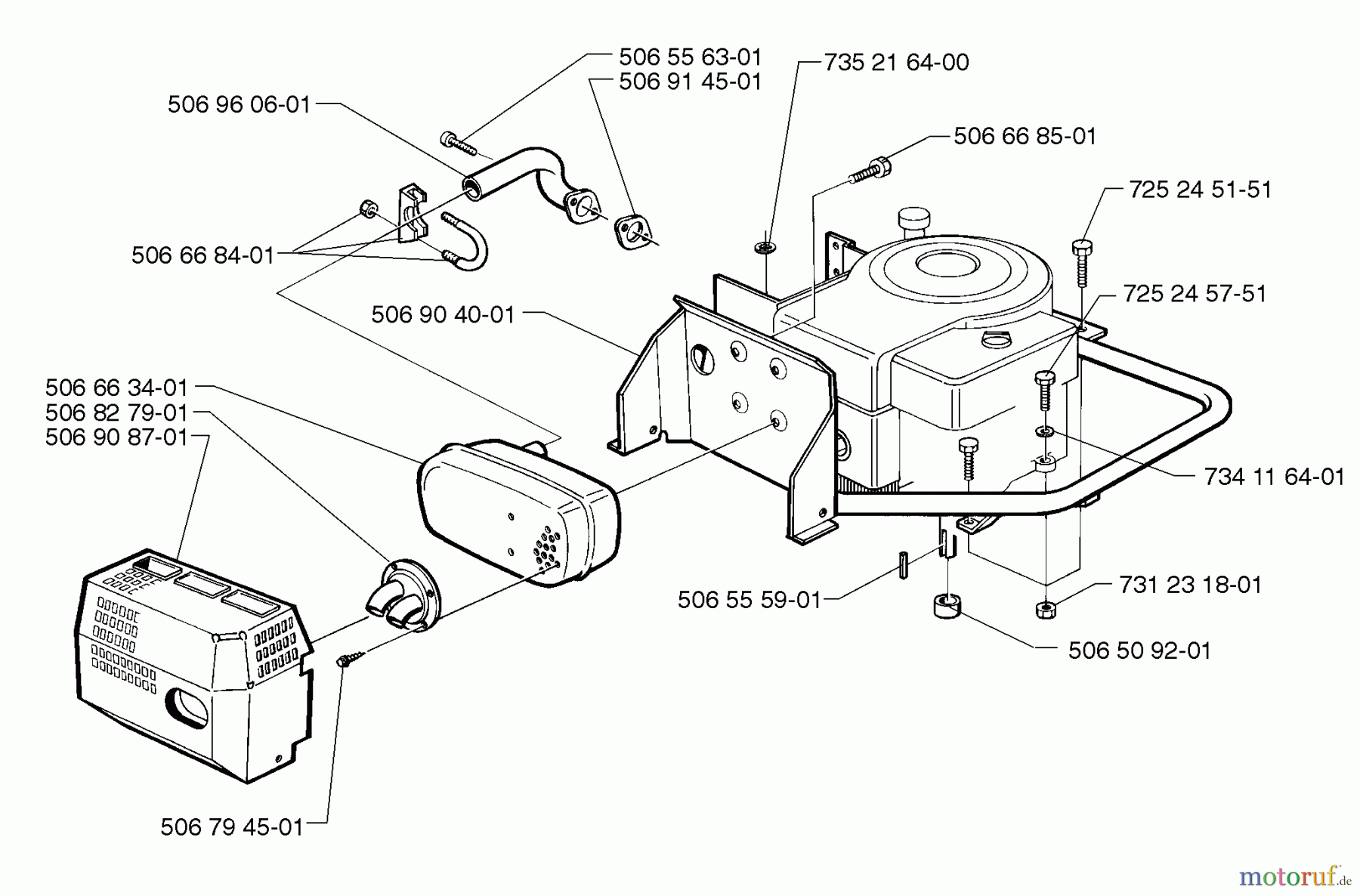 506 55 63-01
506 91 45-01
735 21 64-00
506 96 06-01
506 66 85-01
725 24 51-51
506 66 84-01
725 24 57-51
506 90 40-01
506 66 34-01
506 82 79-01
506 90 87-01
734 11 64-01
731 23 18-01
506 55 59-01
506 50 92-01
506 79 45-01
motoruf.de