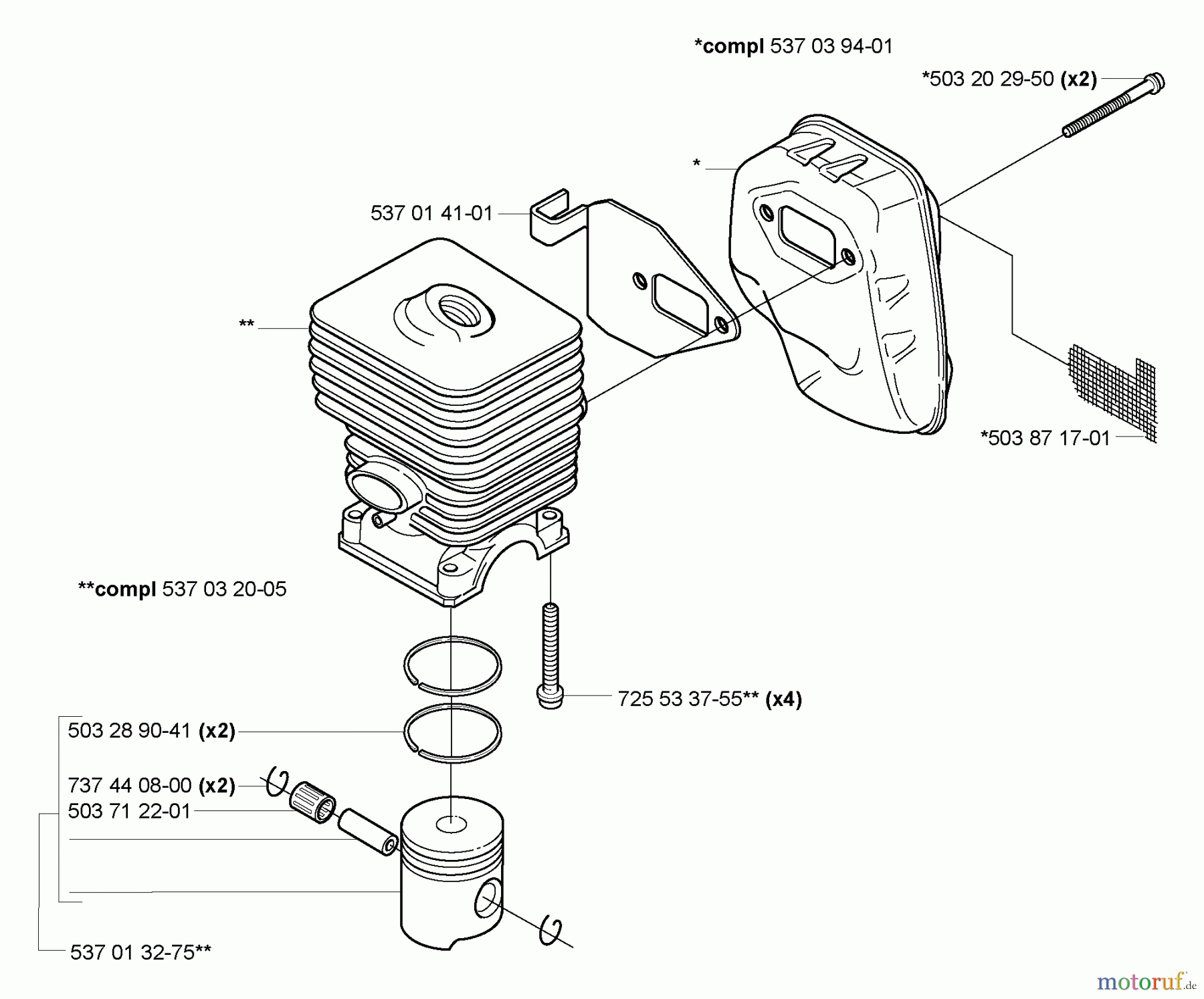 *compl 537 03 94-01

*503 20 29-50 (x2)

*

537 01 41-01

**

*503 87 17-01

**compl 537 03 20-05

725 53 37-55** (x4)

503 28 90-41 (x2)

737 44 08-00 (x2)

503 71 22-01

537 01 32-75**

motoruf.de