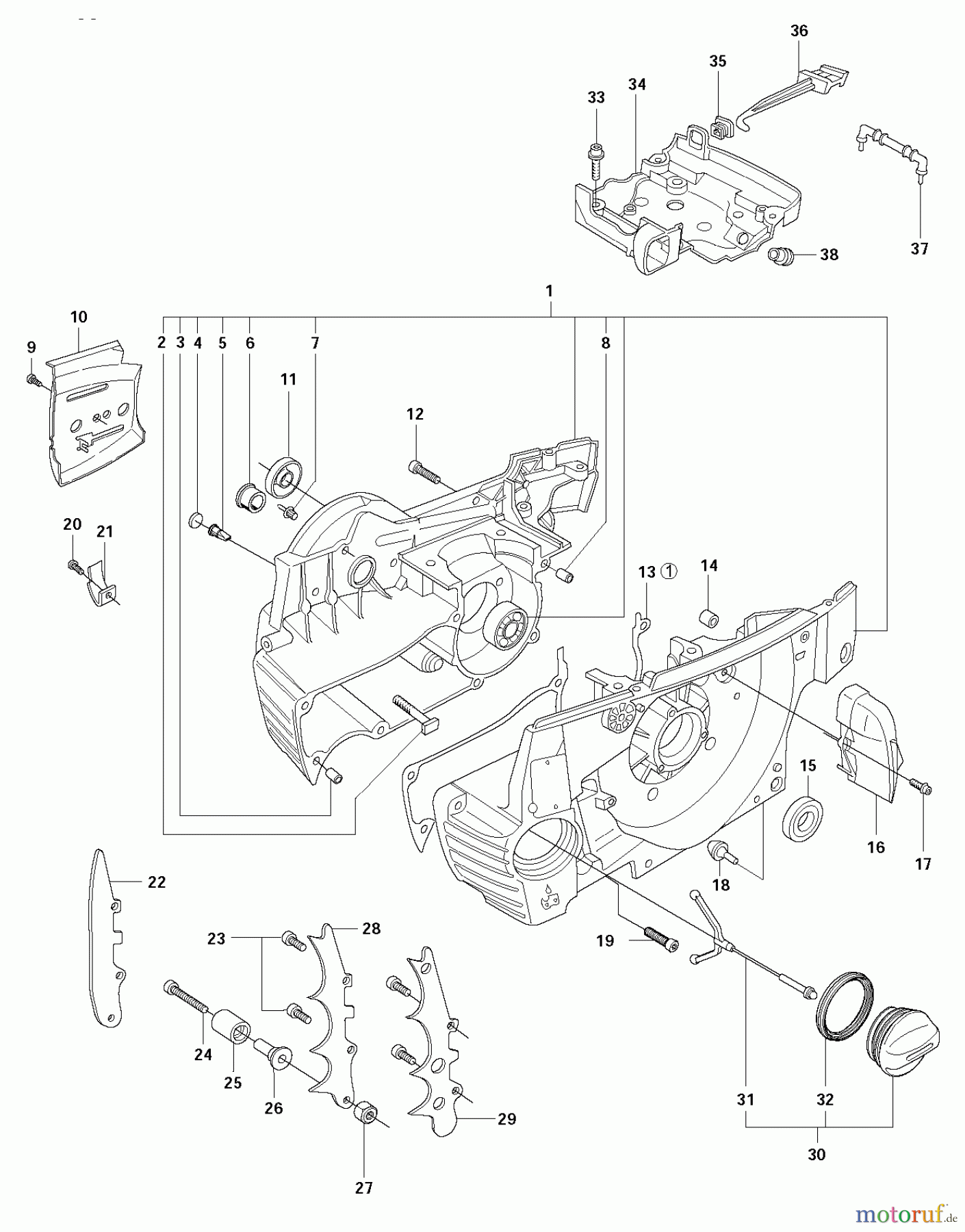 36
35
33
34
37
38
1
10
9
2 3 4 5 6 7
8
11
12
20
21
13 ①
14
15
16
17
18
22
23
28
19
24
25
26
27
29
31
32
30
motoruf.de