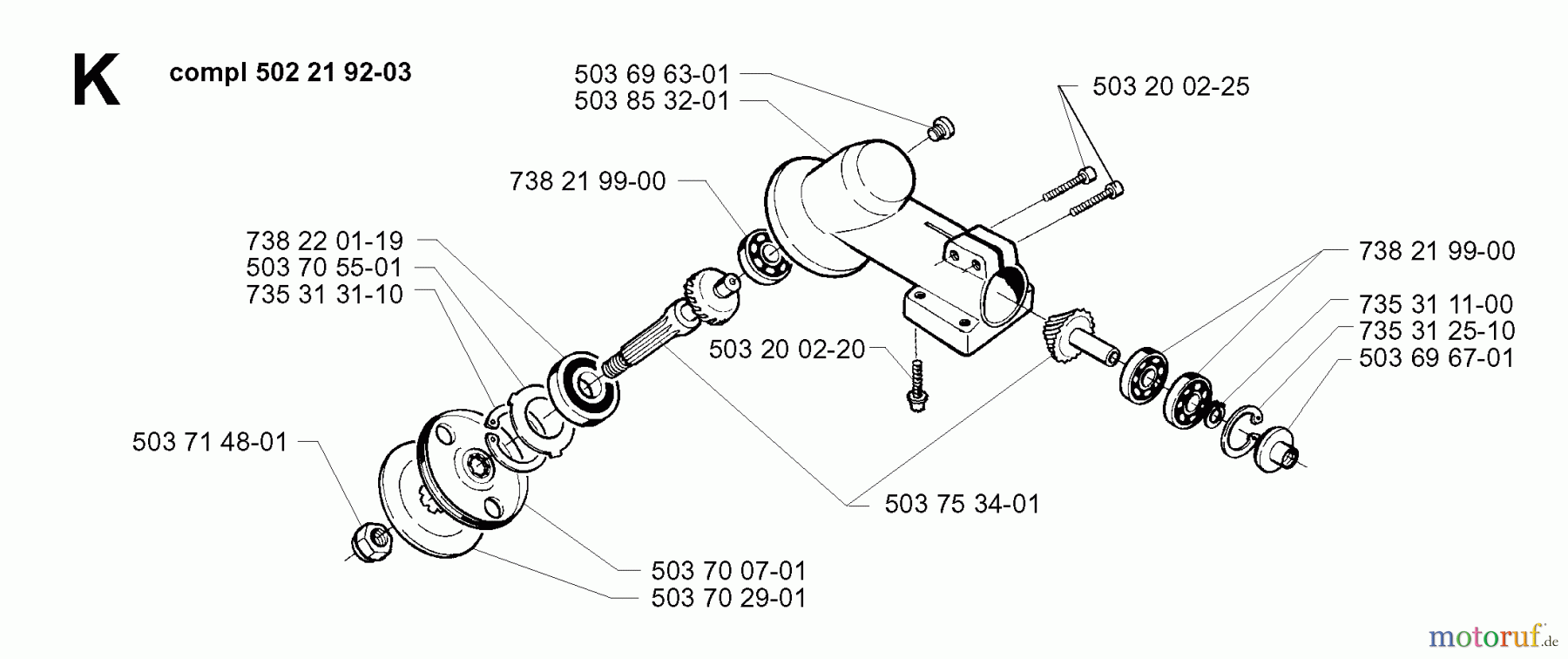 K

compl 502 21 92-03

503 69 63-01
503 85 32-01

503 20 02-25

738 21 99-00

738 22 01-19
503 70 55-01
735 31 31-10

738 21 99-00

735 31 11-00
735 31 25-10
503 69 67-01

503 20 02-20

503 71 48-01

503 75 34-01

503 70 07-01
503 70 29-01

motoruf.de