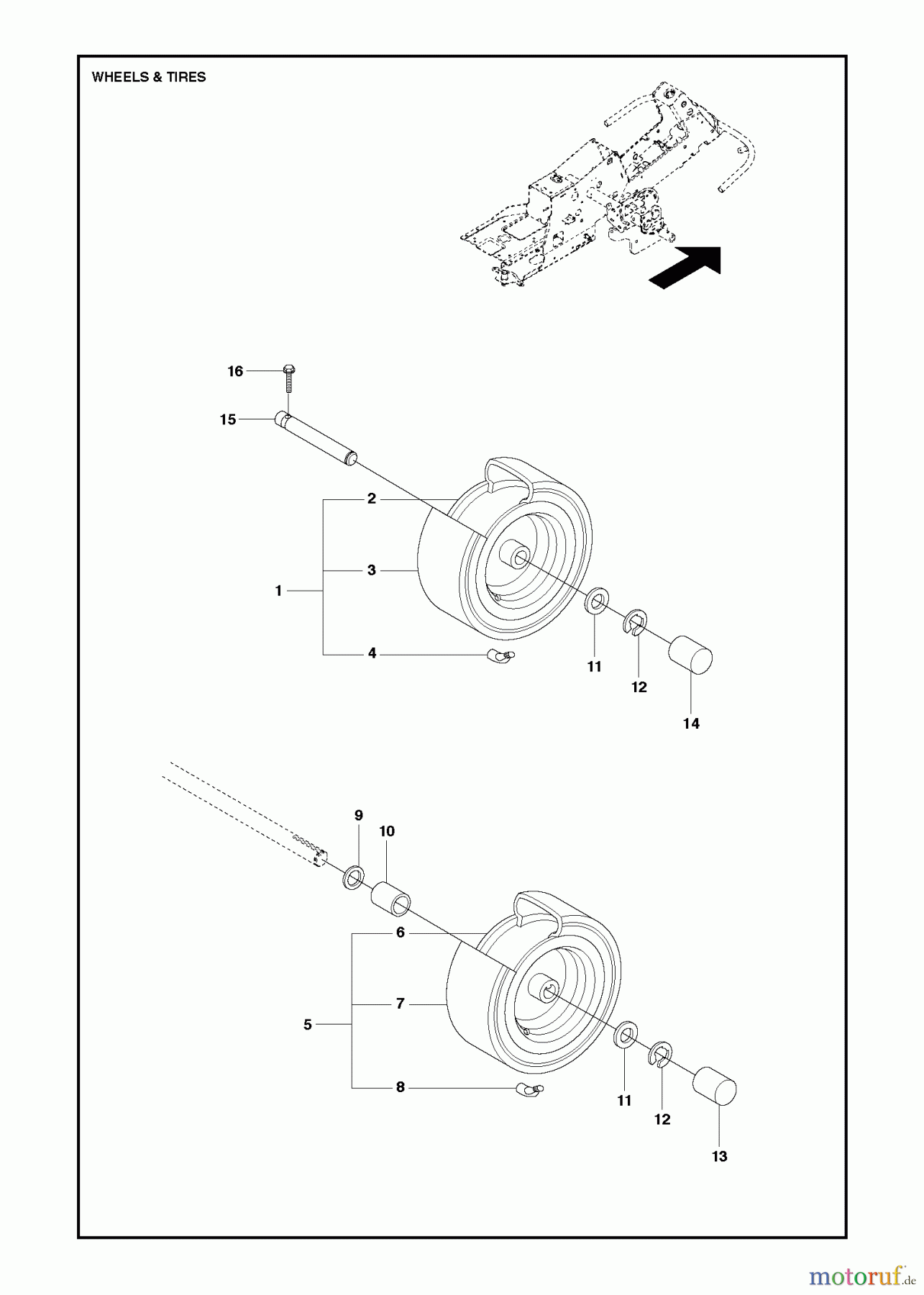 WHEELS & TIRES

16
15
2
3
1
4
11
12
14

9
10
6
7
5
8
11
12
13

motoruf.de