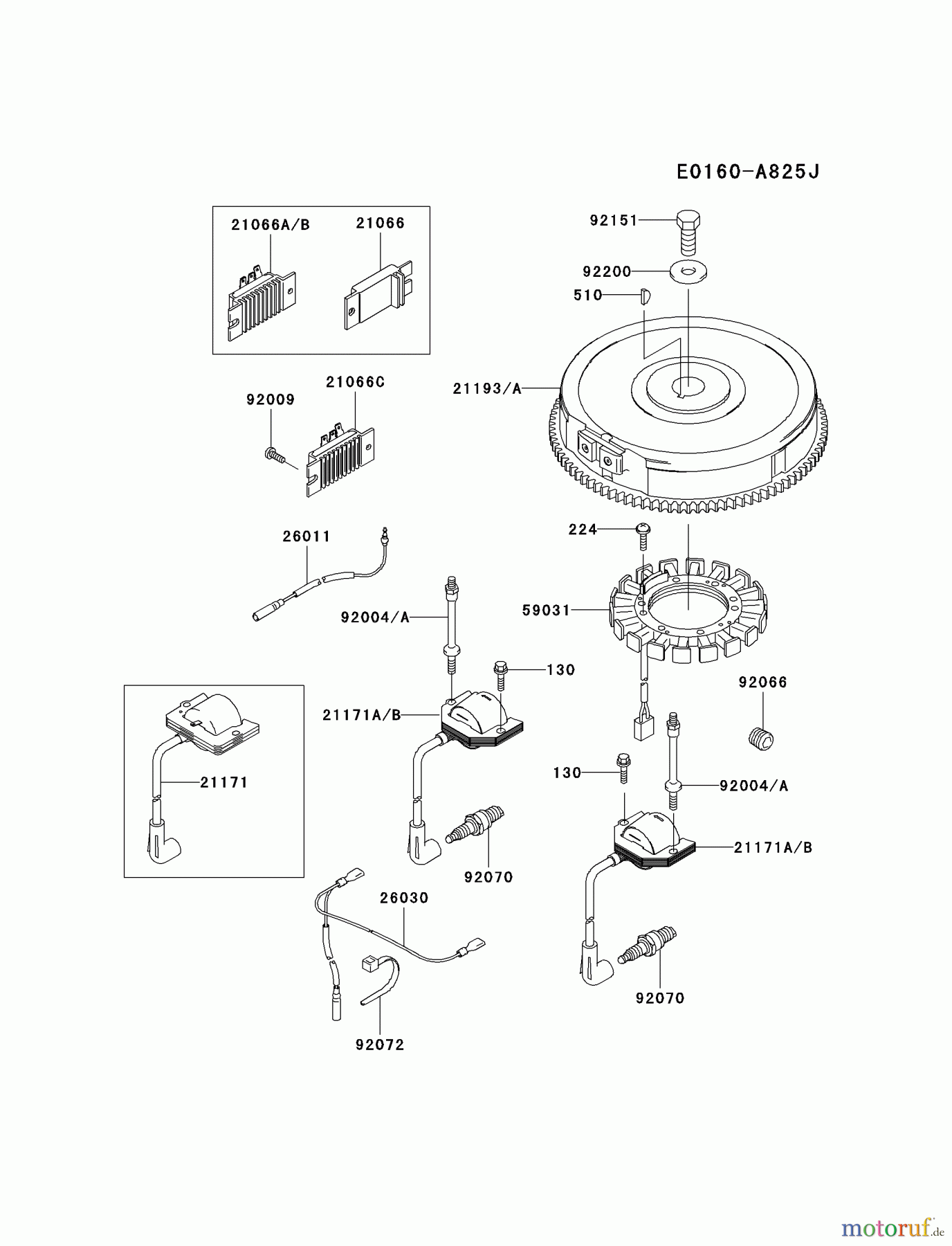 E0160-A825J

21066A/B
21066

92151
92200
510
21193/A

92009
21066C

26011
224
59031
92004/A
130
92066
21171A/B
21171
130
92004/A
21171A/B
92070
26030
92070
92072

motoruf.de