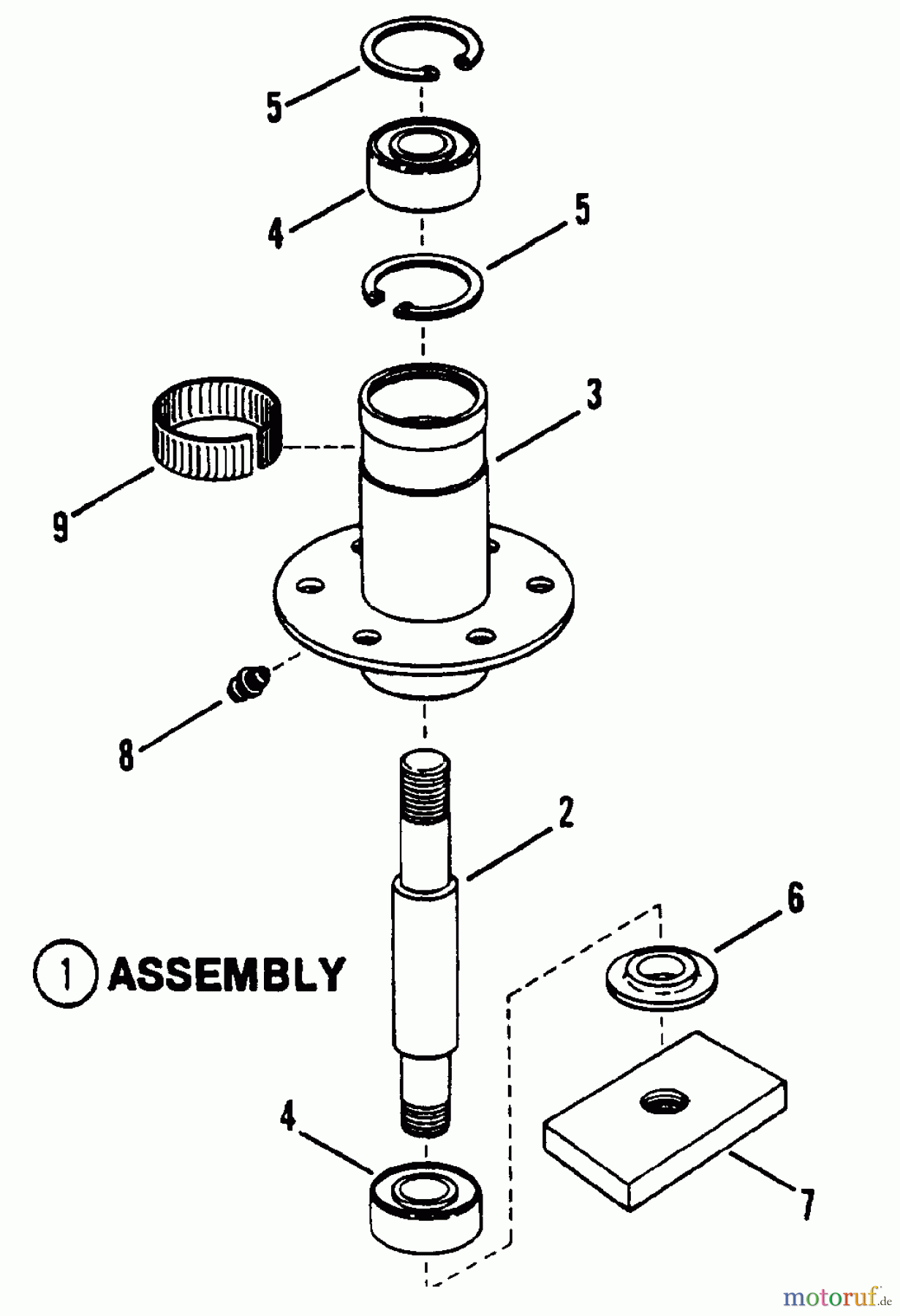 5

4

5

3

9

8

2

6

1 ASSEMBLY

4

7

motoruf.de