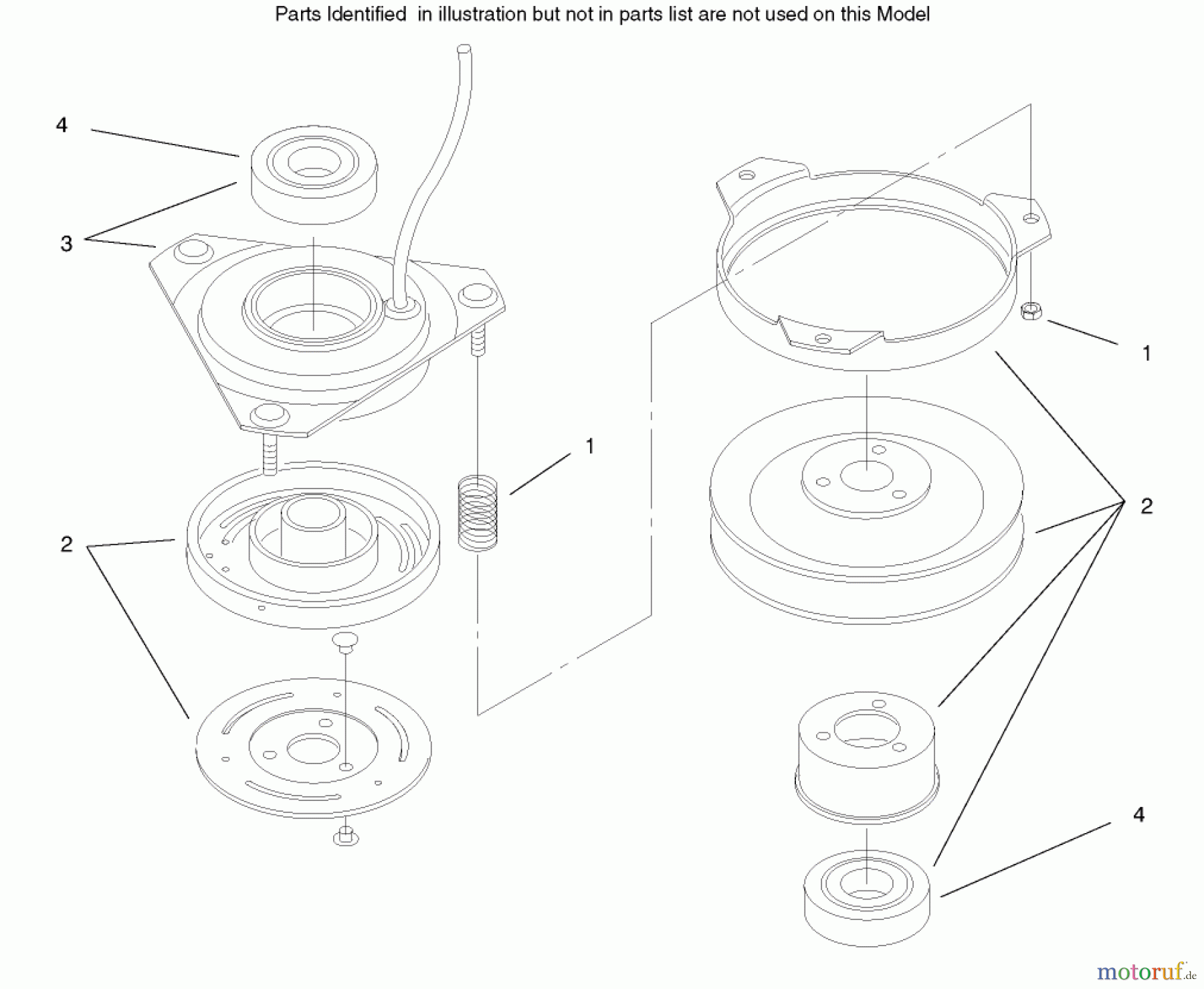 Parts Identified in illustration but not in parts list are not used on this Model

4

3

1

2

1

2

4

motoruf.de