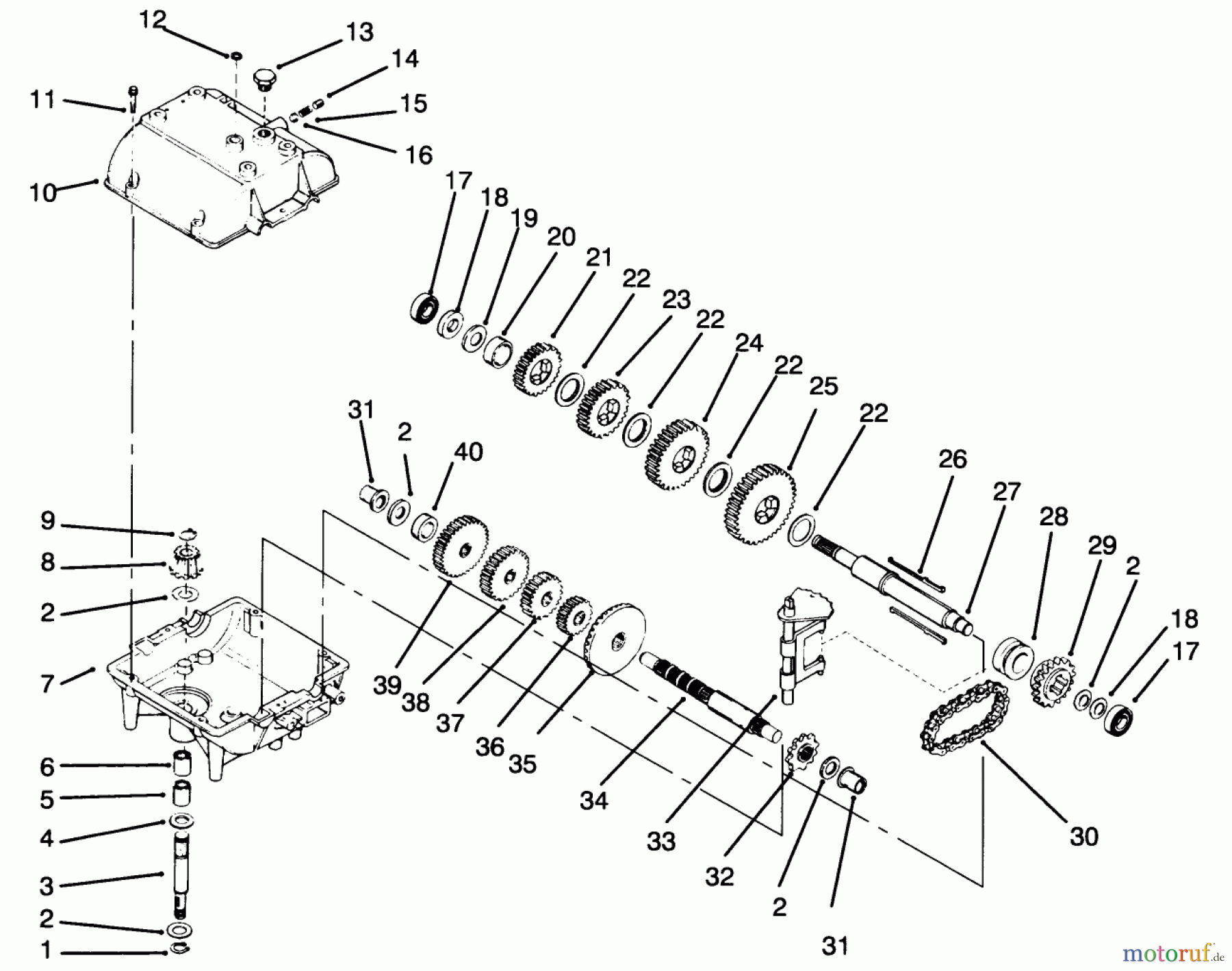 12
13
14
11
15
16
10
17
18
19
20
21
22
23
22
24
22
25
22
31
2
40
26
27
28
29
2
18
17
9
8
2
7
39
38
37
36
35
34
33
32
2
31
30
6
5
4
3
2
1
motoruf.de