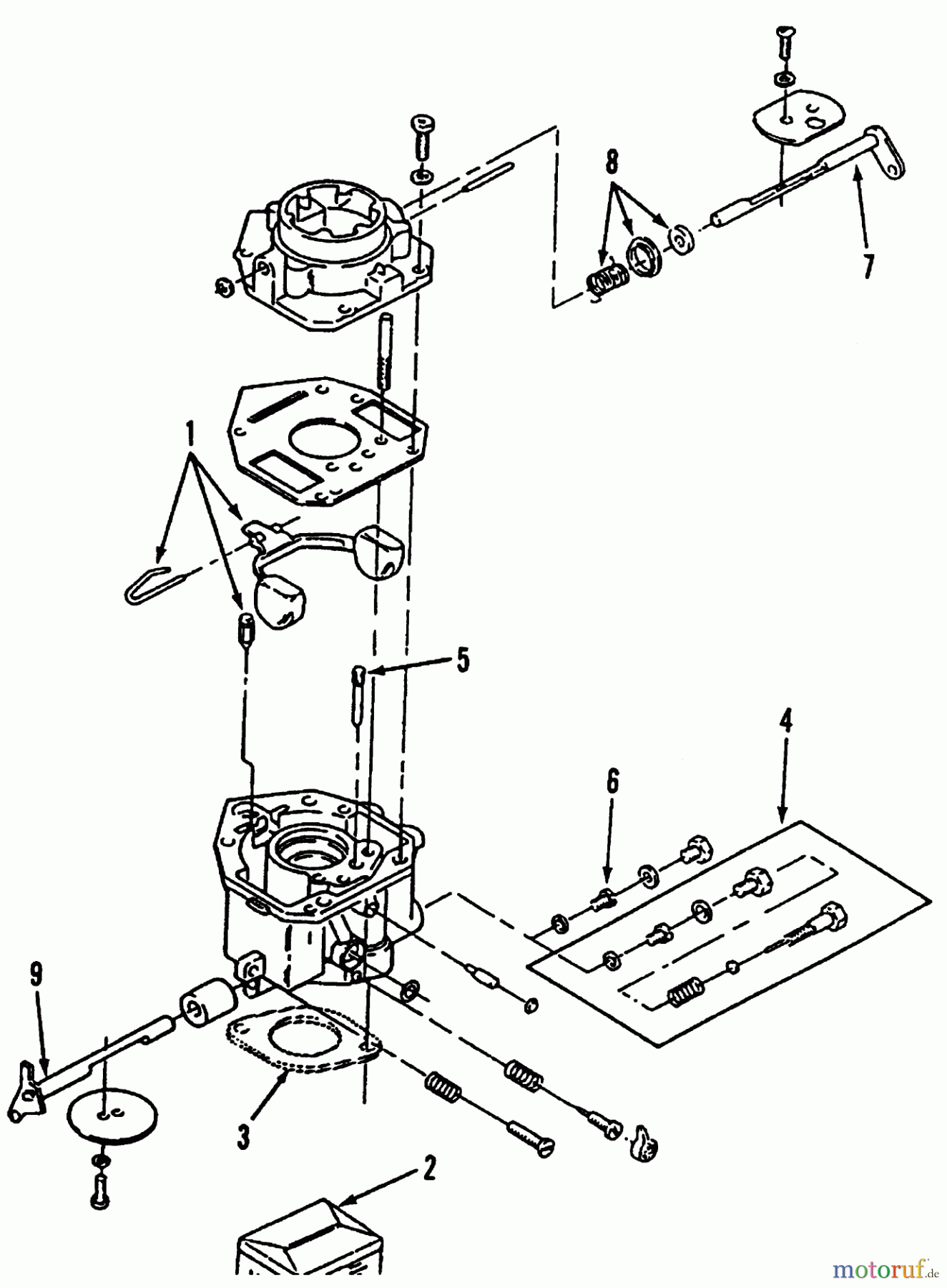 8

7

1

5

4

6

9

3

2

motoruf.de