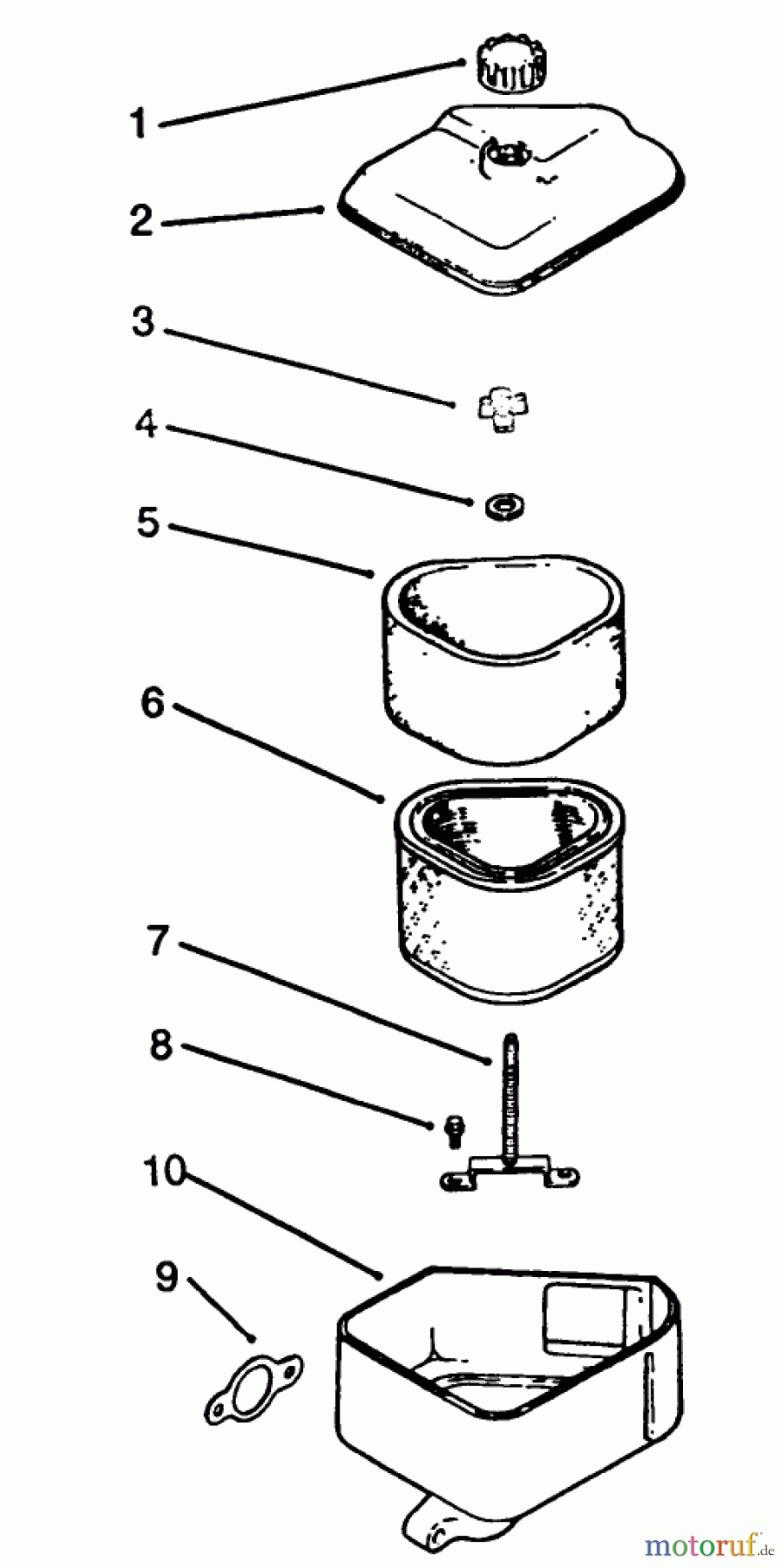 1
2
3
4
5
6
7
8
10
9
motoruf.de