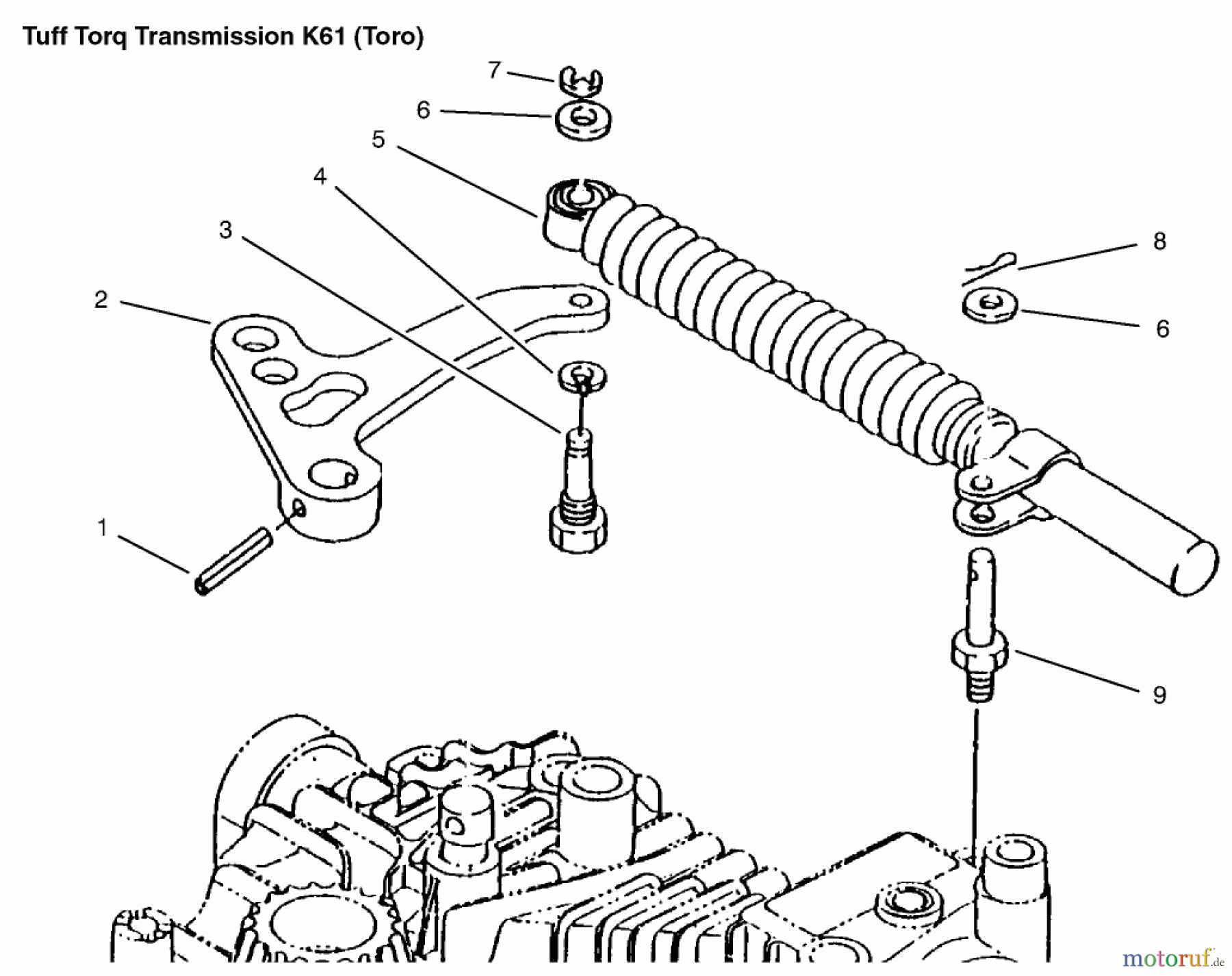 Tuff Torq Transmission K61 (Toro)

7
6
5
4
3
2
1
8
6
9

motoruf.de