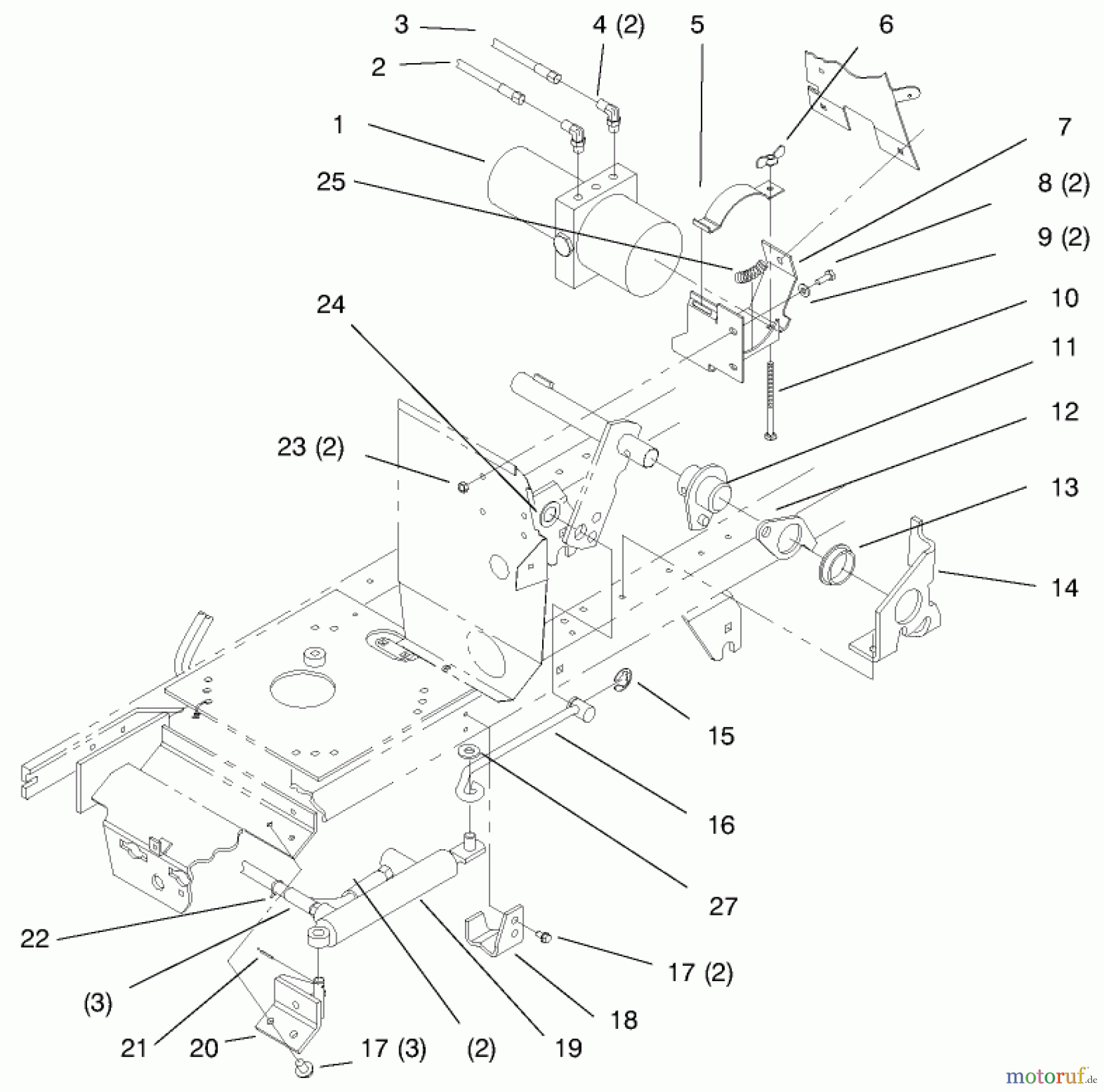 3
4 (2)
5
6
2
1
7
25
8 (2)
9 (2)
24
10
11
12
23 (2)
13
14
15
16
27
22
17 (2)
(3)
18
21
20
17 (3)
(2)
19
motoruf.de