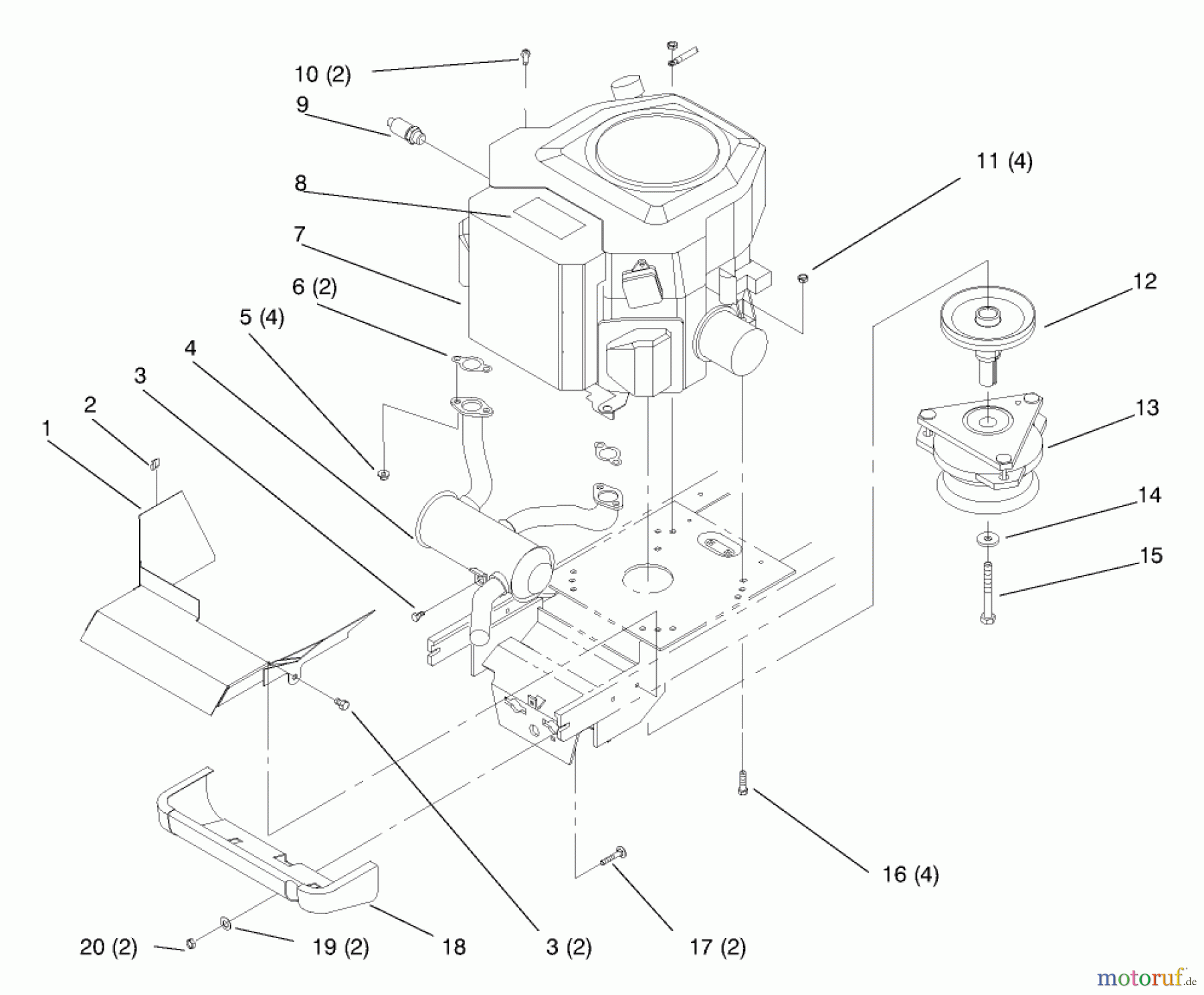 10 (2)
9
8
7
6 (2)
5 (4)
4
3
2
1
11 (4)
12
13
14
15
16 (4)
17 (2)
3 (2)
18
19 (2)
20 (2)
motoruf.de