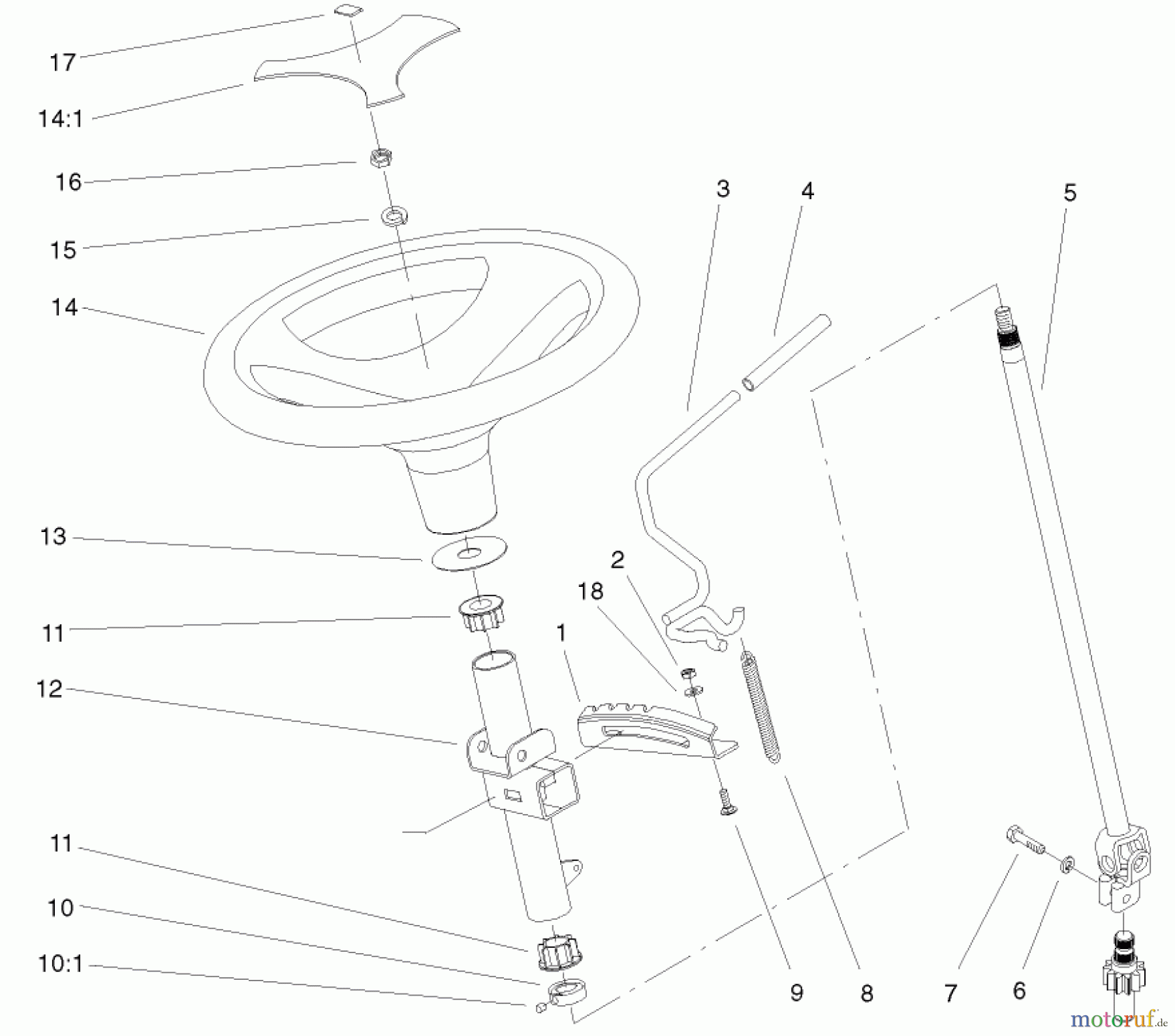 17
14:1
16
15
14
13
11
12
11
10
10:1
3
4
5
2
18
1
9
8
7
6
motoruf.de