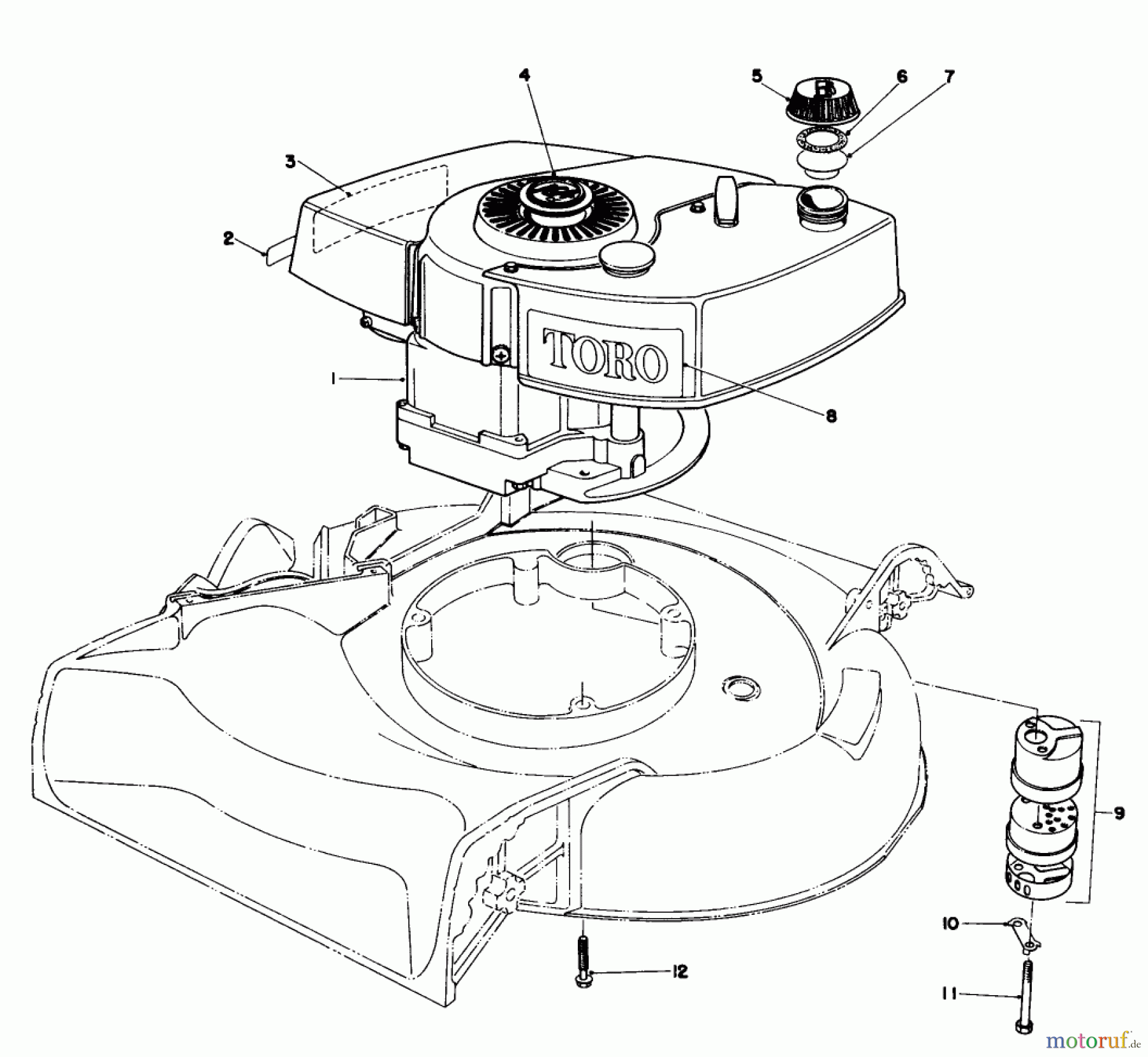 4
5
6
7
3
2
TORO
1
8
9
10
12
11
motoruf.de