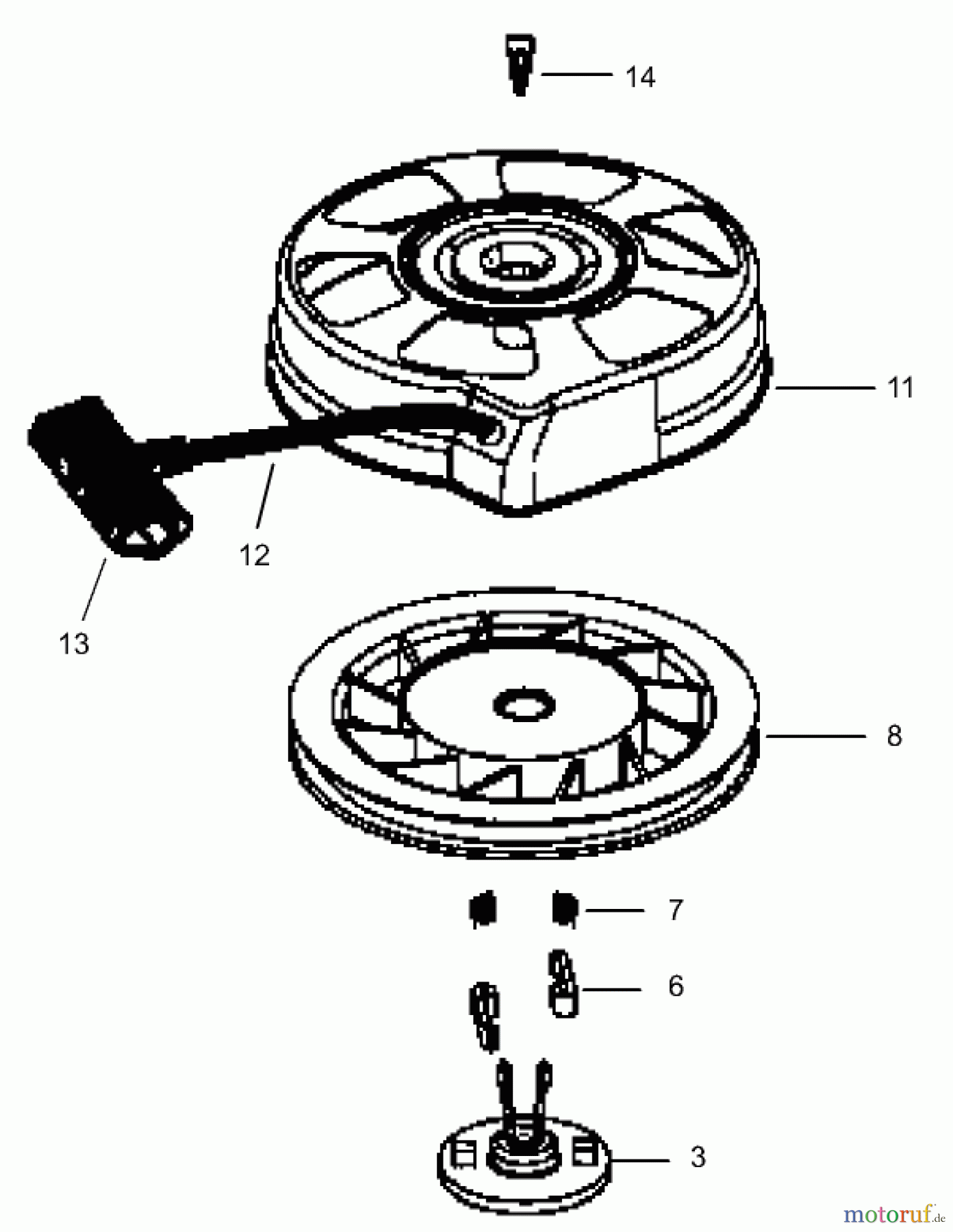 14

11

12

13

8

7

6

3

motoruf.de