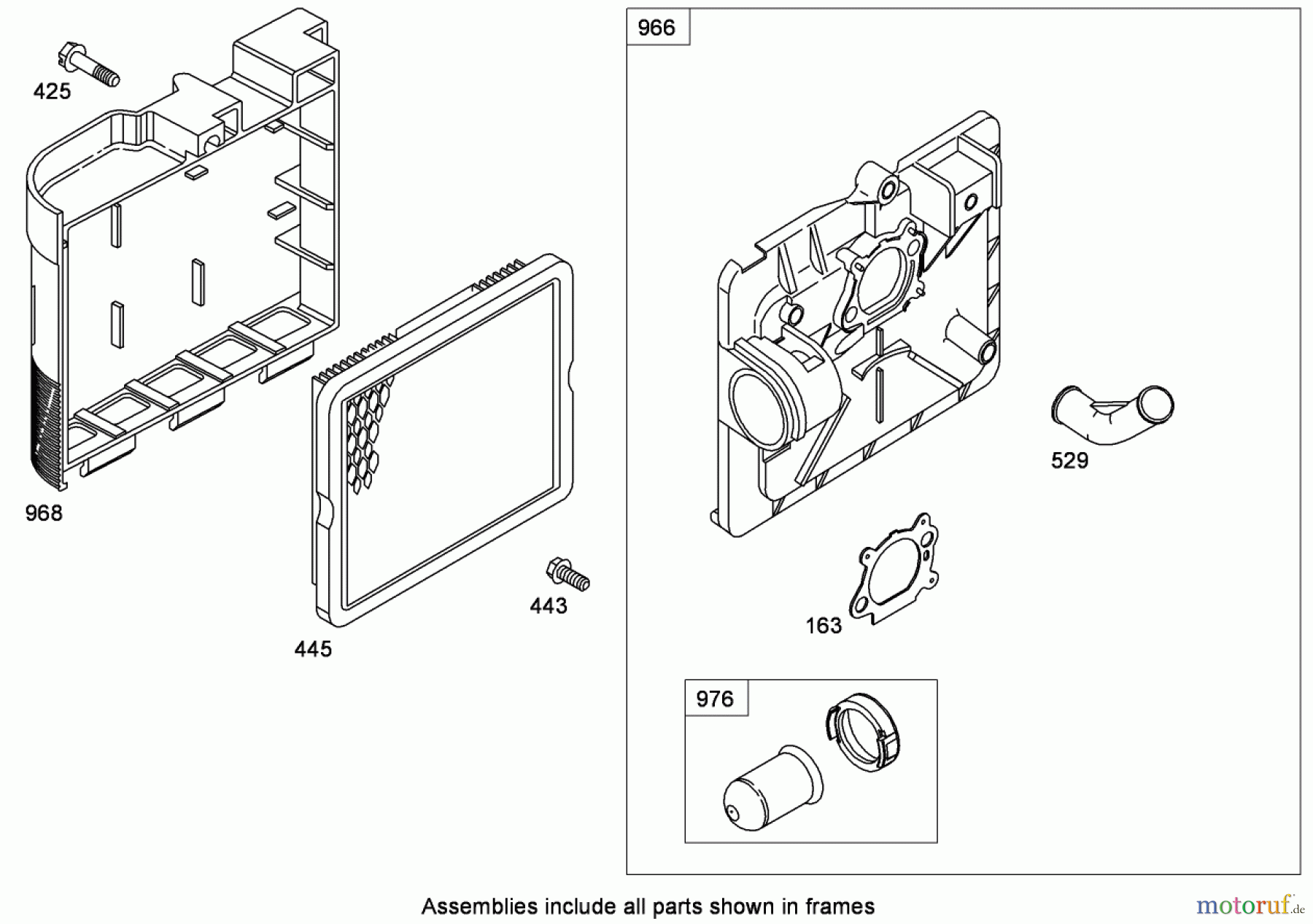 425

968

445

443

966

529

163

976

Assemblies include all parts shown in frames

motoruf.de