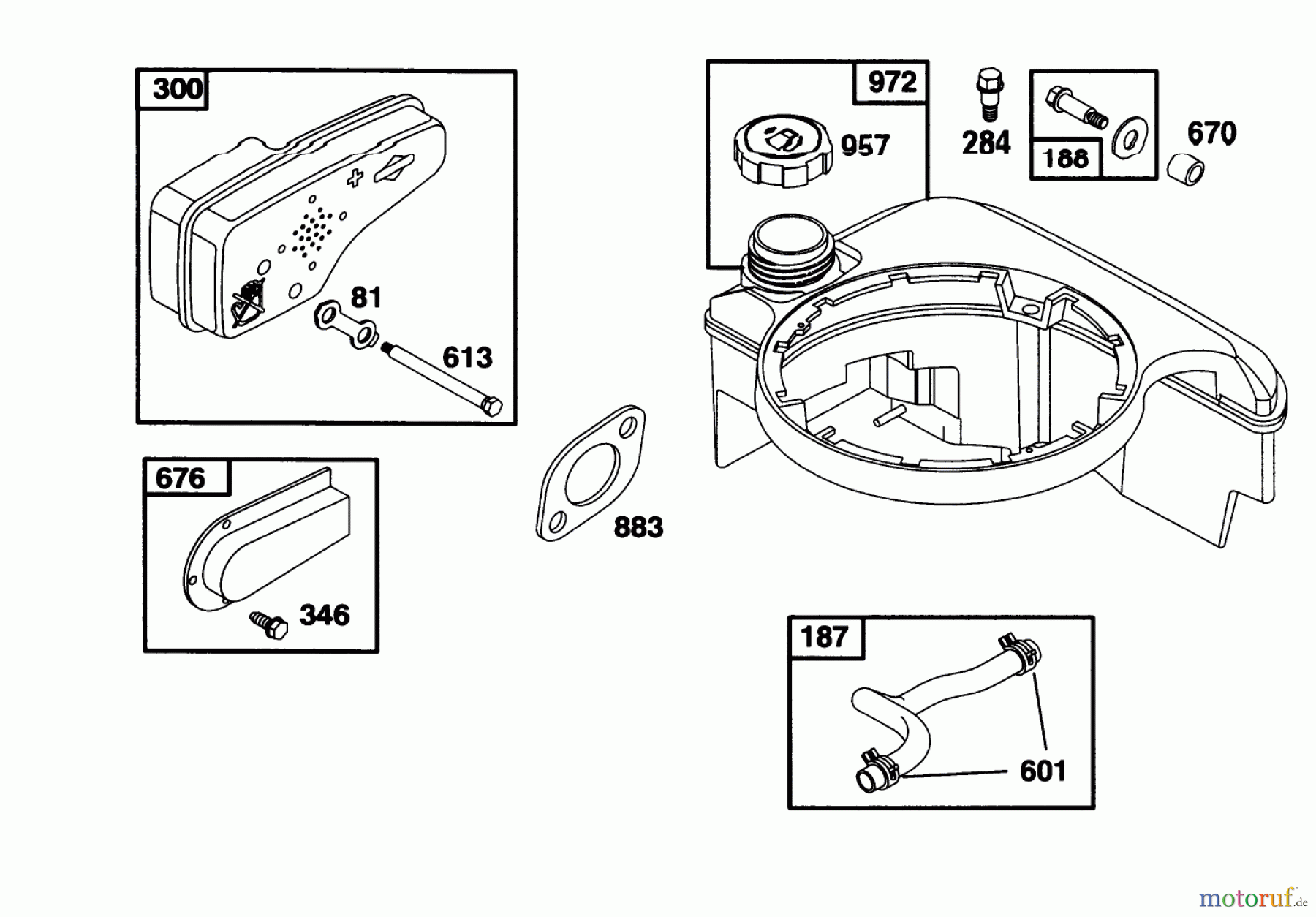 300

81

613

972

957

284

188

670

676

346

883

187

601

motoruf.de