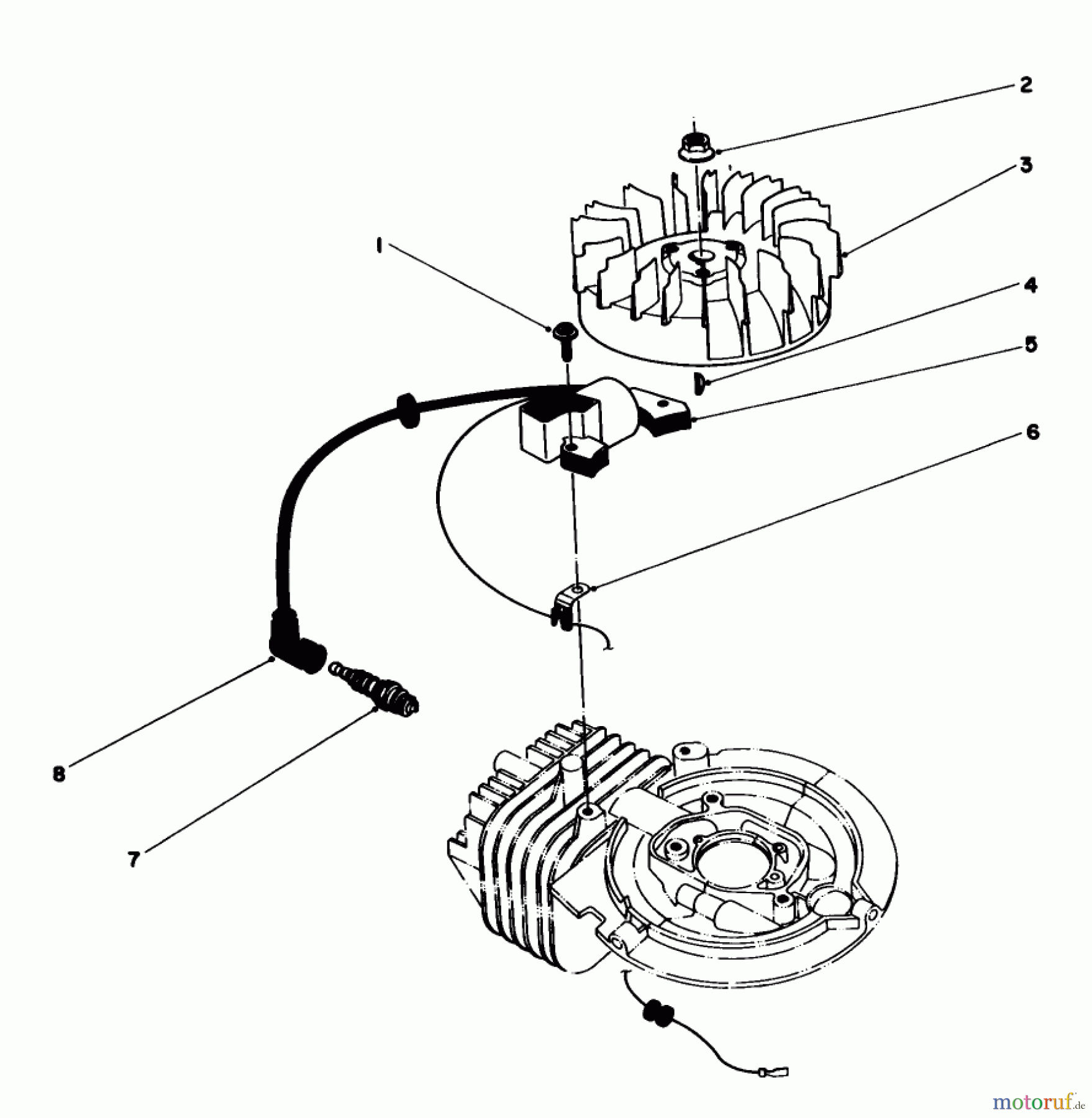 2
3
1
4
5
6
8
7
motoruf.de