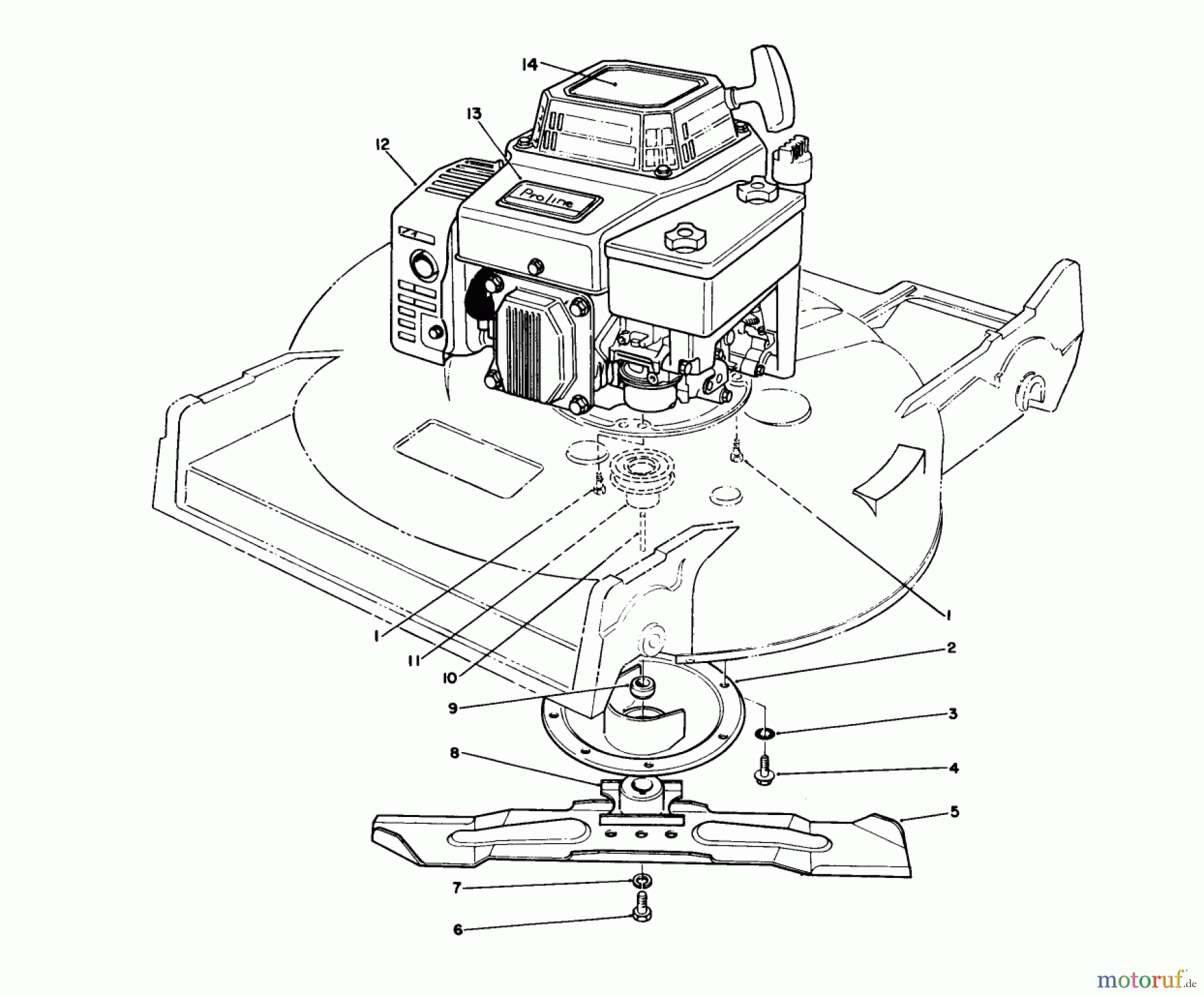 14
13
12
Pro line
1
11
10
1
2
9
3
8
4
5
7
6
motoruf.de