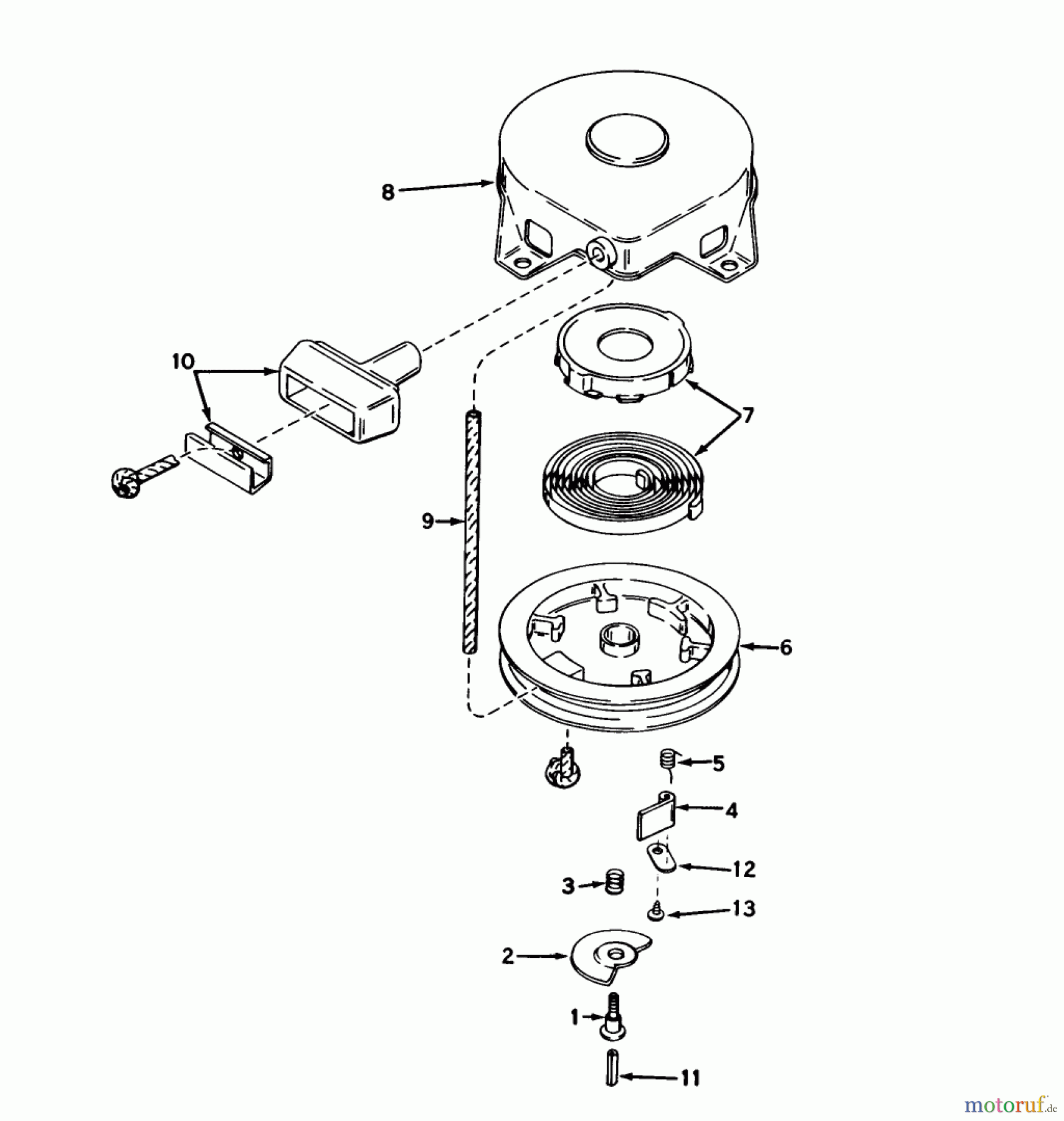 8
10
7
9
6
5
4
12
3
13
2
1
11
motoruf.de