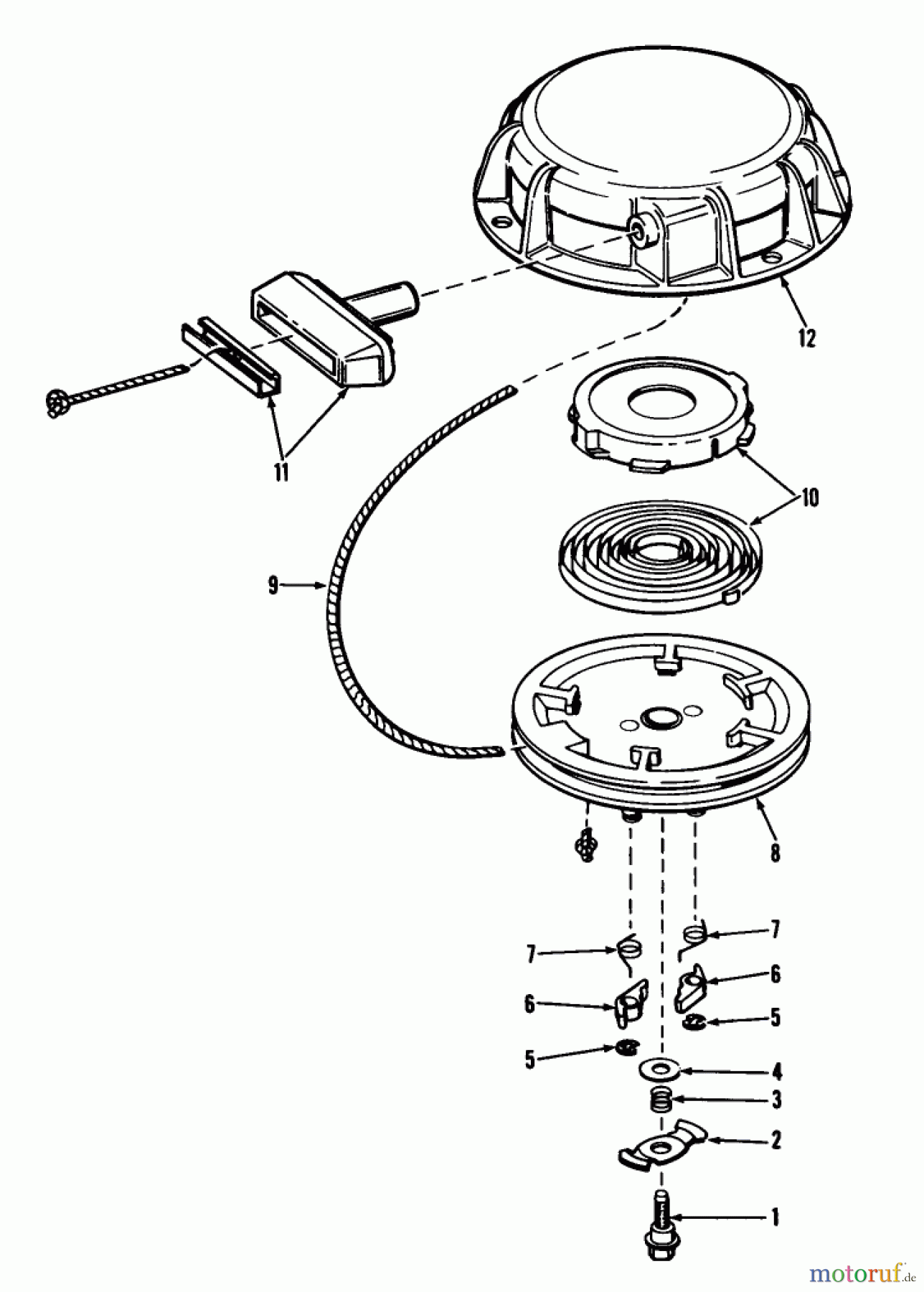 12
11
10
9
8
7
7
6
6
5
5
4
3
2
1
motoruf.de