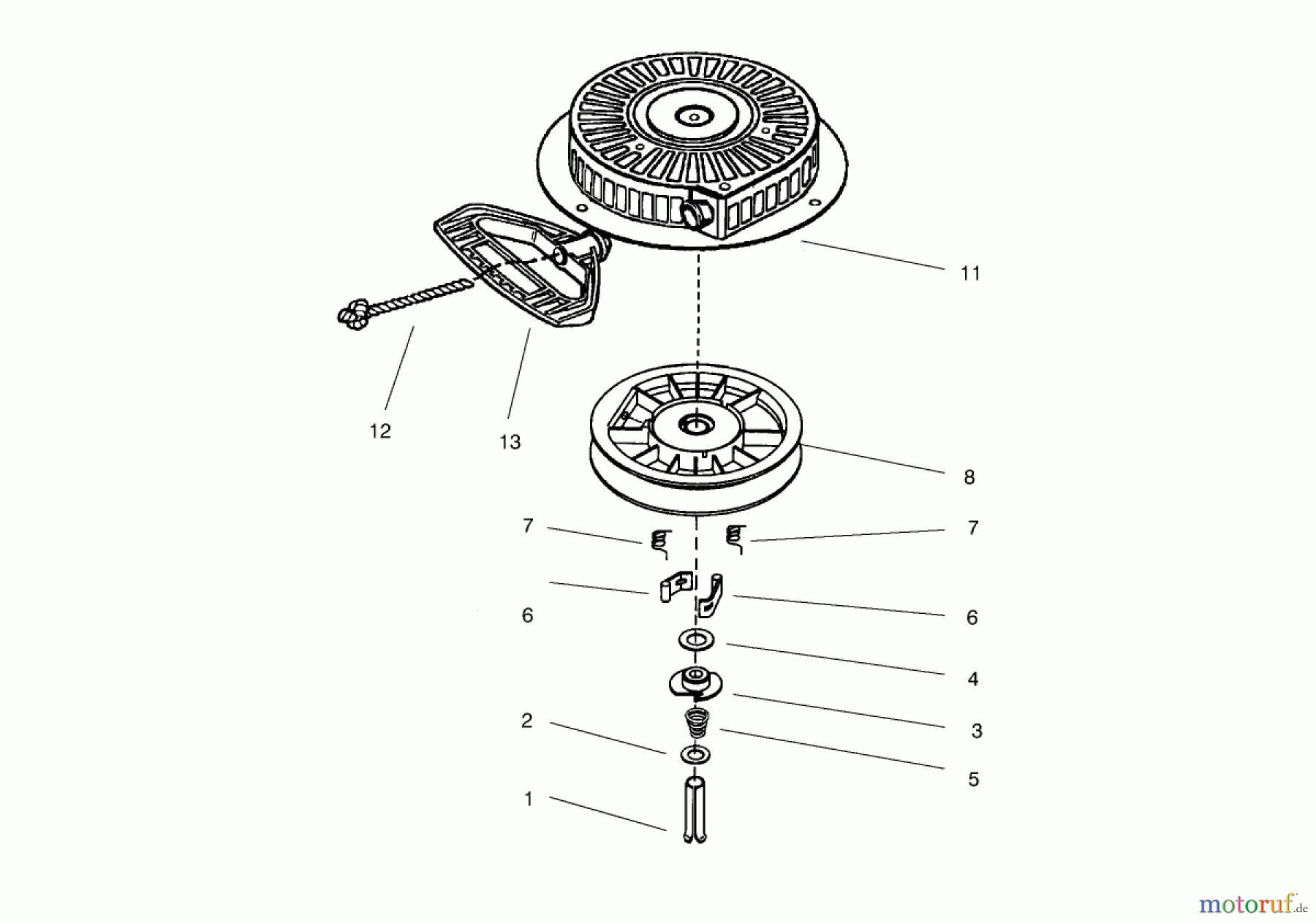 11

12

13

8

7

7

6

6

4

3

2

5

1

motoruf.de