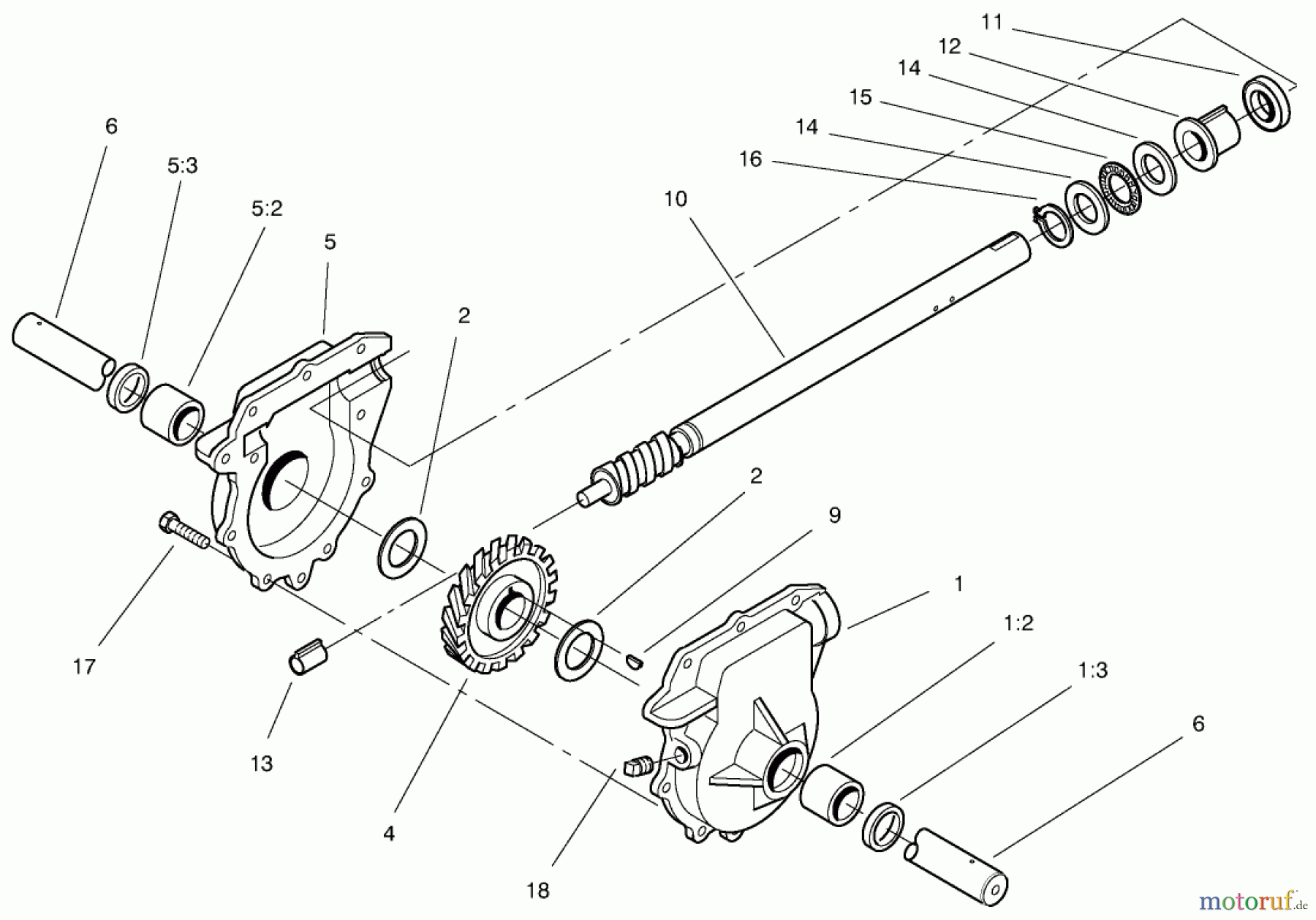 11
12
14
15
14
16
10
6
5:3
5:2
5
2
2
9
1
1:2
1:3
6
17
13
4
18
motoruf.de