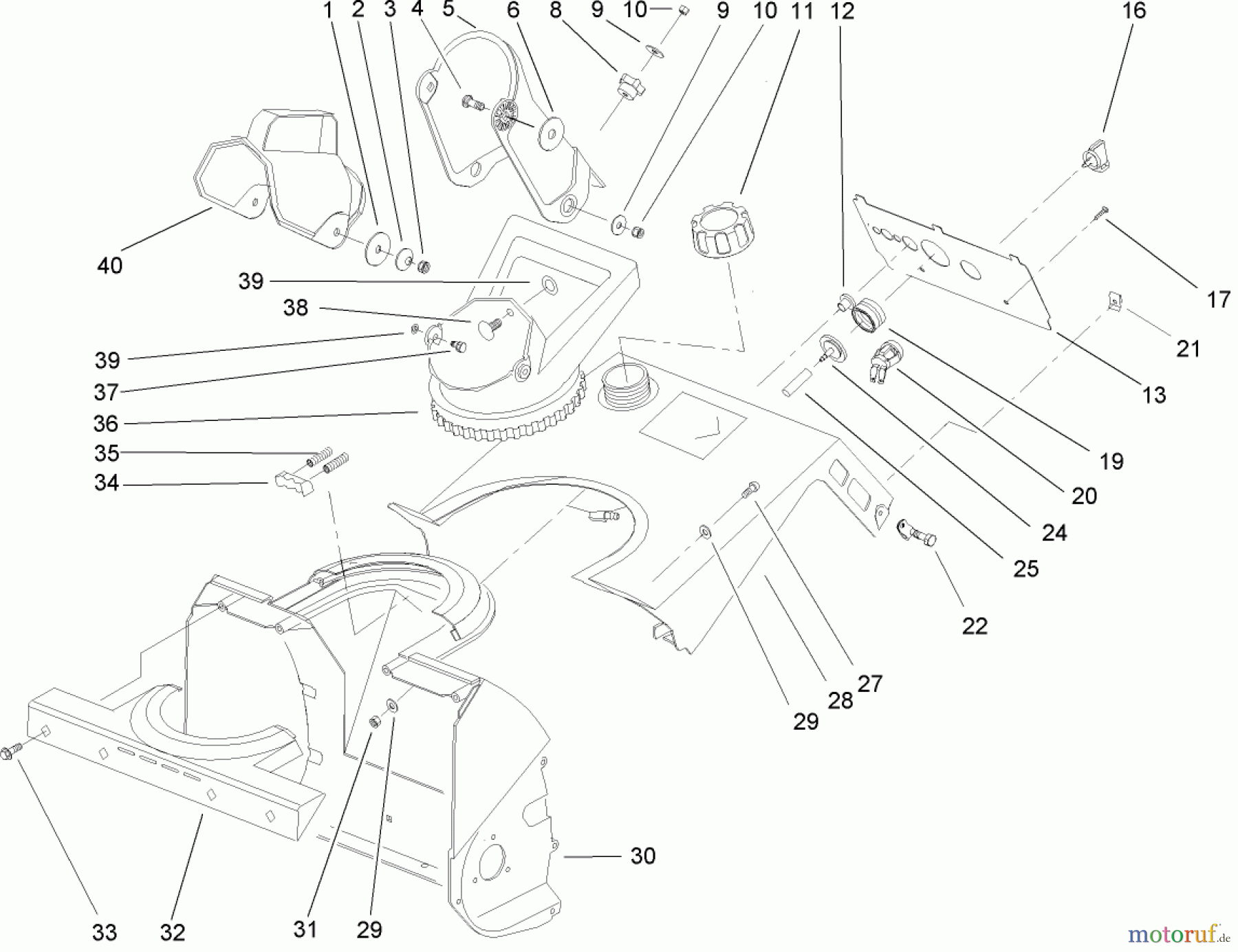 1 2 3 4 5 6 8 9 10 9 10 11 12 16

40

39

38

39

37

36

35

34

17

21

13

19

20

24

25

22

27

28

29

30

33 32 31 29

motoruf.de