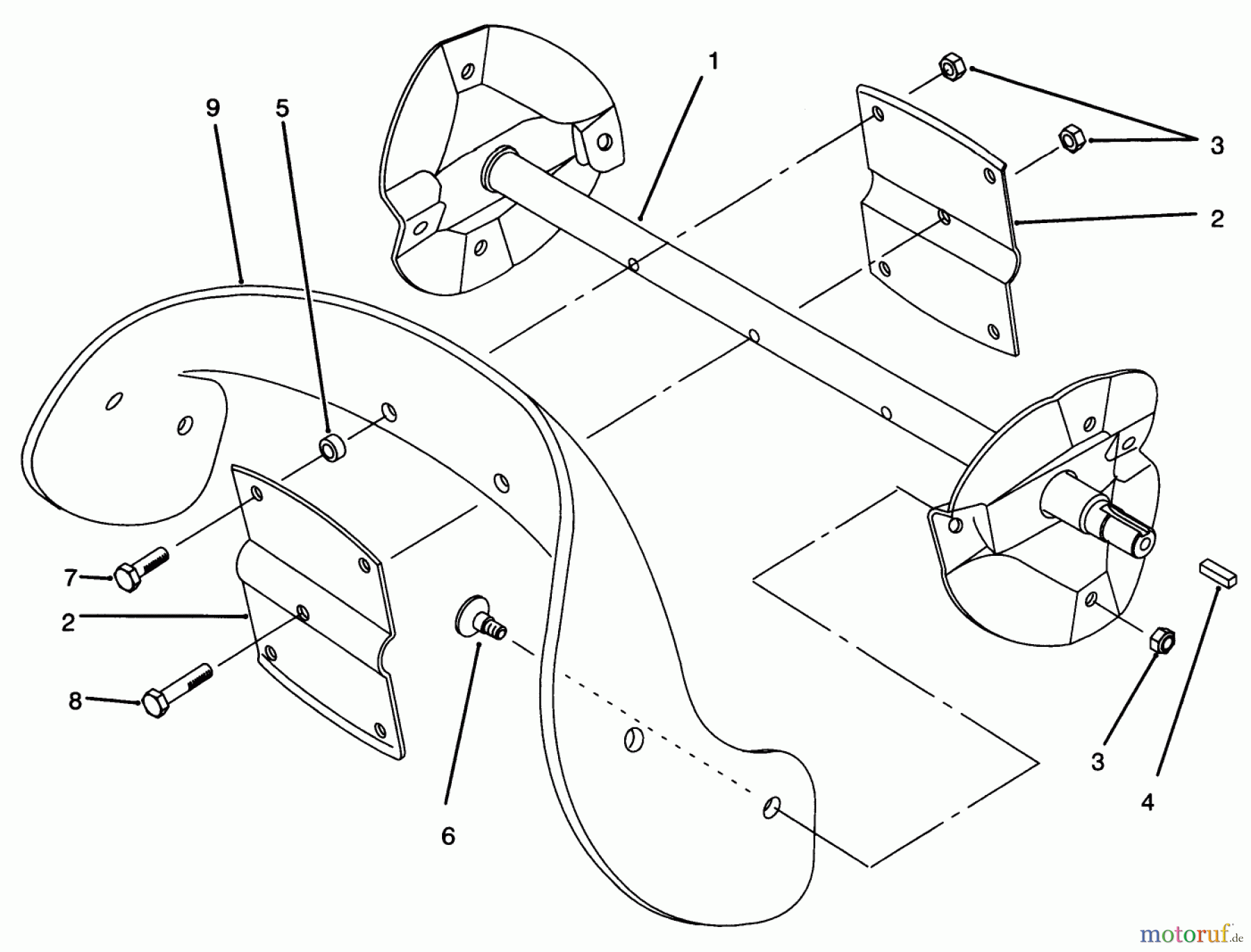 1
9
5
3
2
7
2
8
6
3
4
motoruf.de