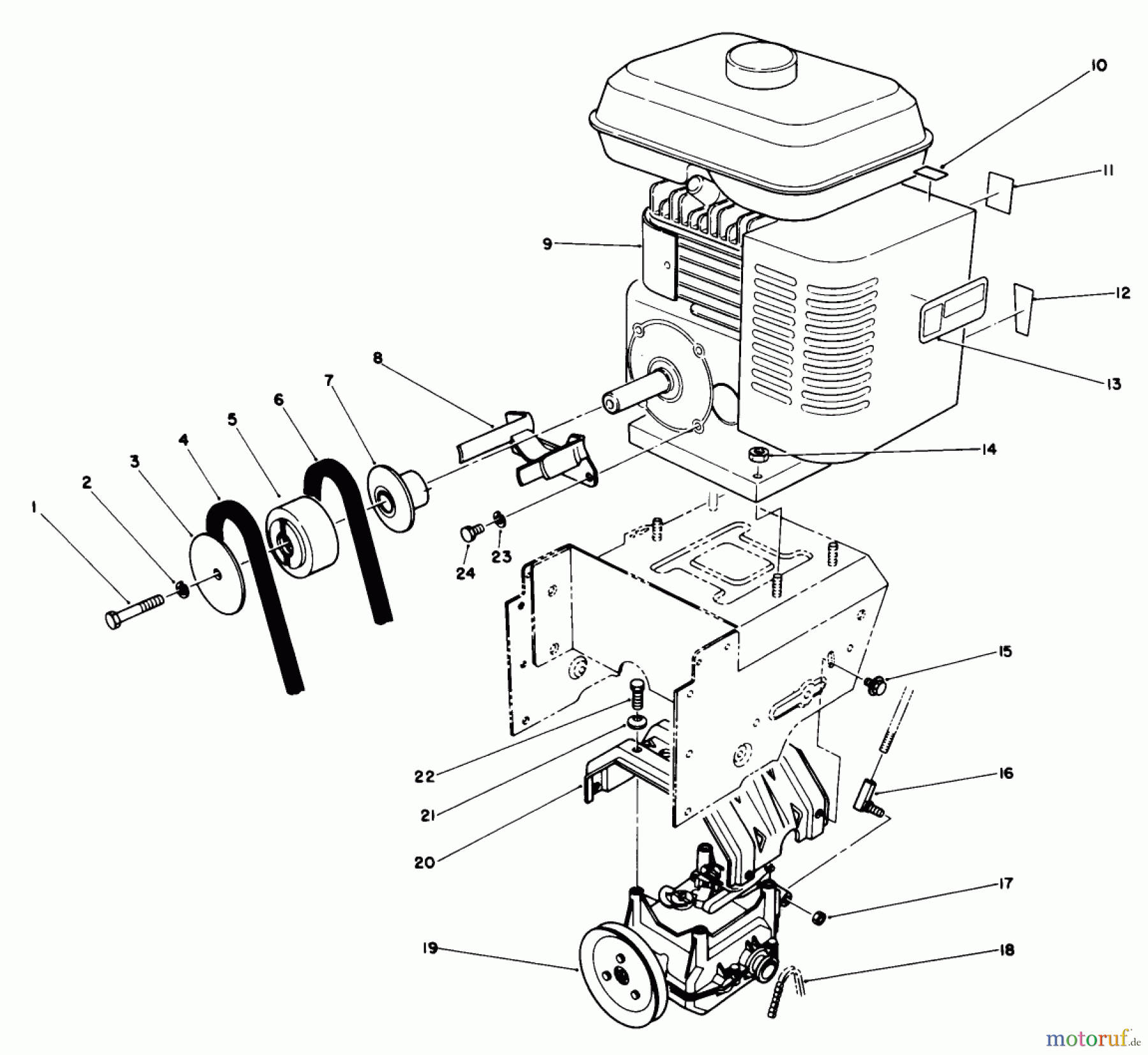 10
11
9
12
13
8
7
6
5
4
3
2
1
14
24
23
15
22
21
16
20
17
19
18
motoruf.de