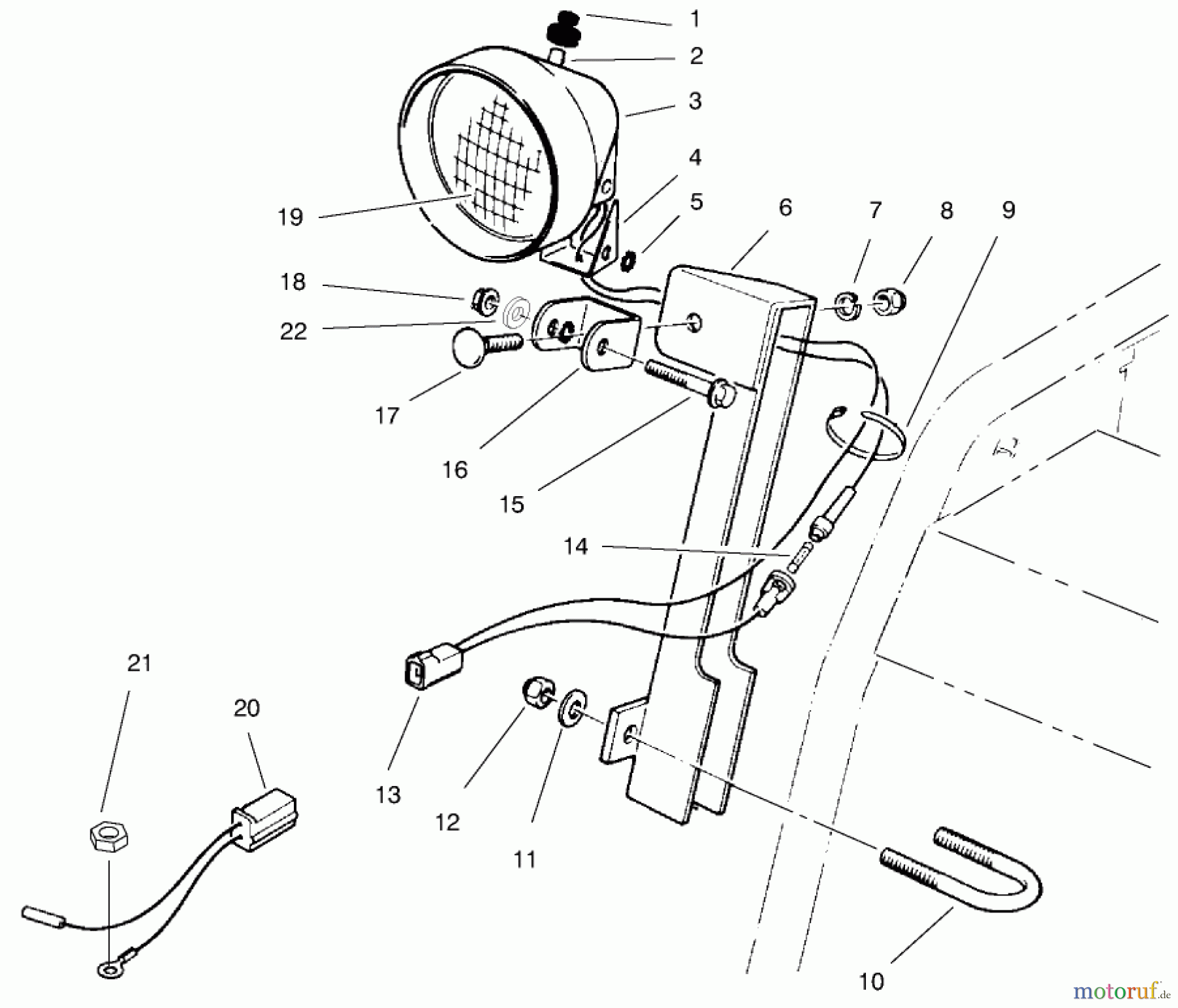 1
2
3
4
5
6
7
8
9
19
18
22
17
16
15
14
21
20
13
12
11
10
motoruf.de